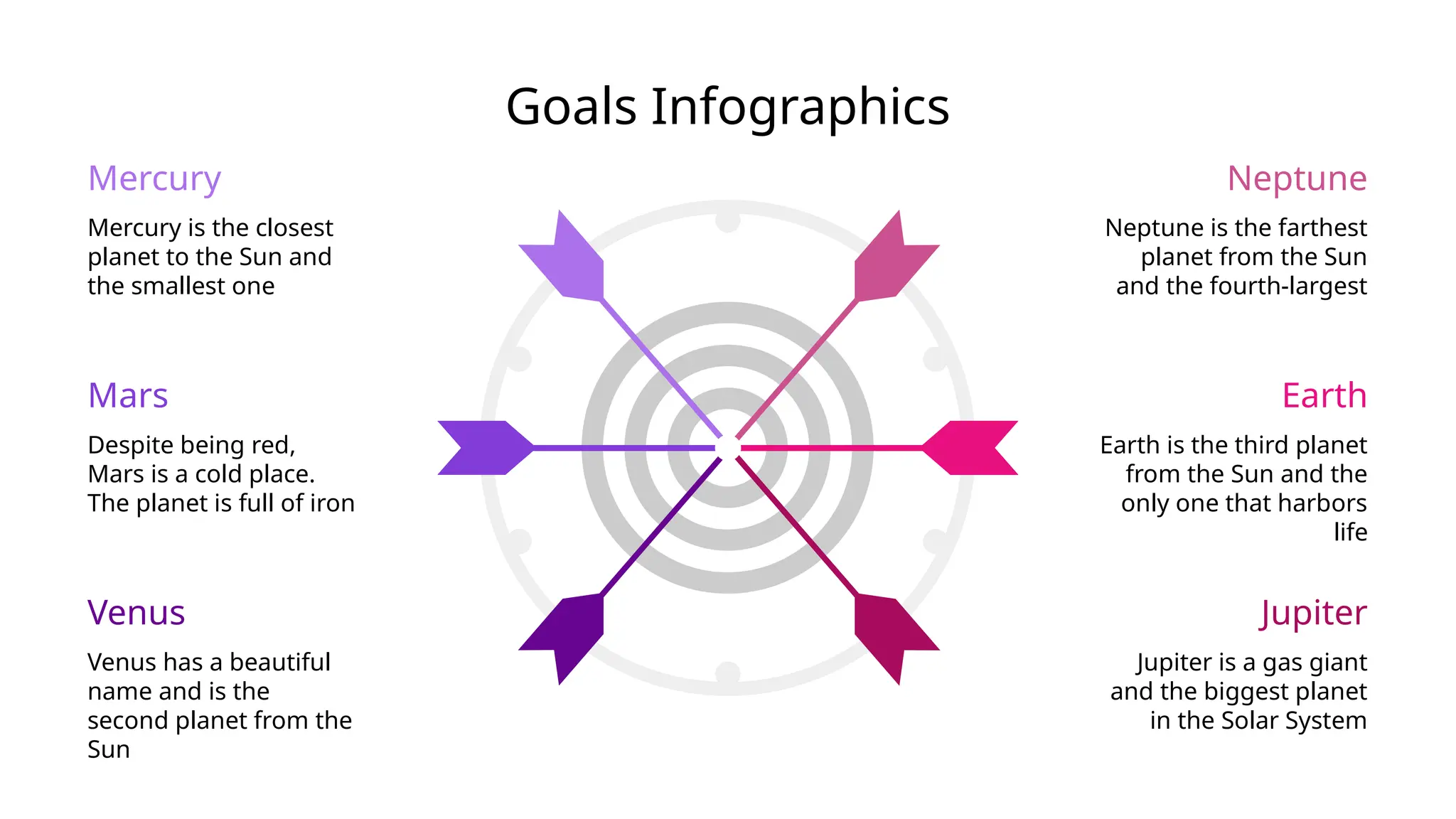 Goals Infographics

Mercury

Mercury is the closest planet to the Sun and the smallest one

Mars

Despite being red, Mars is a cold place. The planet is full of iron

Venus

Venus has a beautiful name and is the second planet from the Sun

Neptune

Neptune is the farthest planet from the Sun and the fourth-largest

Earth

Earth is the third planet from the Sun and the only one that harbors life

Jupiter

Jupiter is a gas giant and the biggest planet in the Solar System