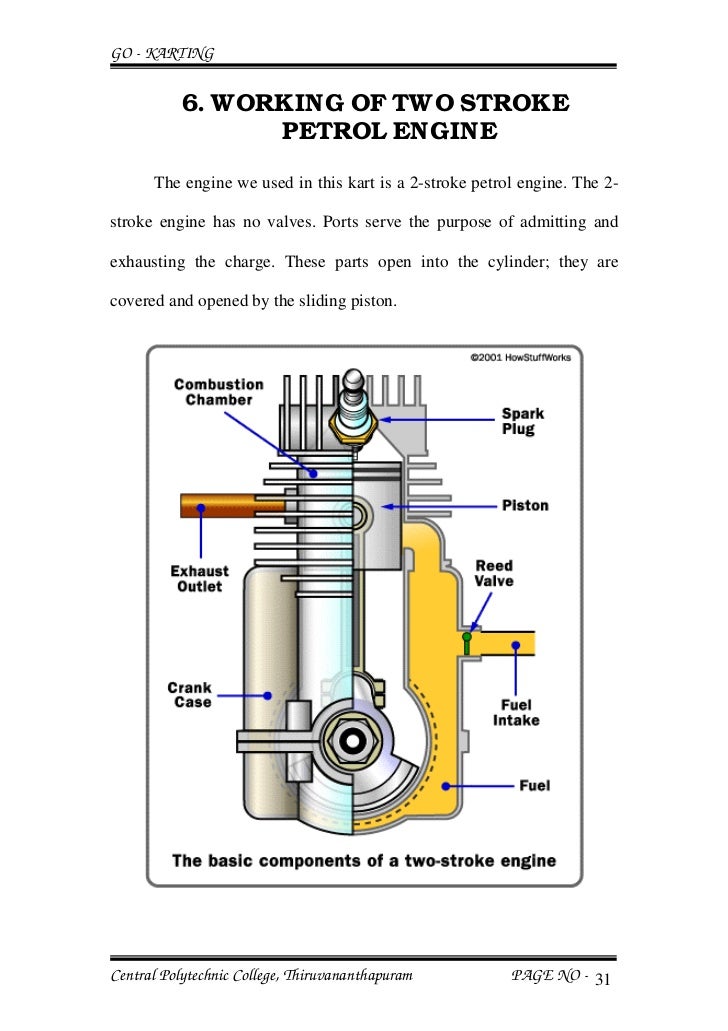 GO - KARTING

6. WORKING OF TWO STROKE PETROL ENGINE

The engine we used in this kart is a 2-stroke petrol engine. The 2-stroke engine has no valves. Ports serve the purpose of admitting and exhausting the charge. These parts open into the cylinder; they are covered and opened by the sliding piston.

©2001 HowStuffWorks

Combustion Chamber

Spark Plug

Piston

Exhaust Outlet

Reed Valve

Crank Case

Fuel Intake

Fuel

The basic components of a two-stroke engine

Central Polytechnic College, Thiruvananthapuram PAGE NO - 31