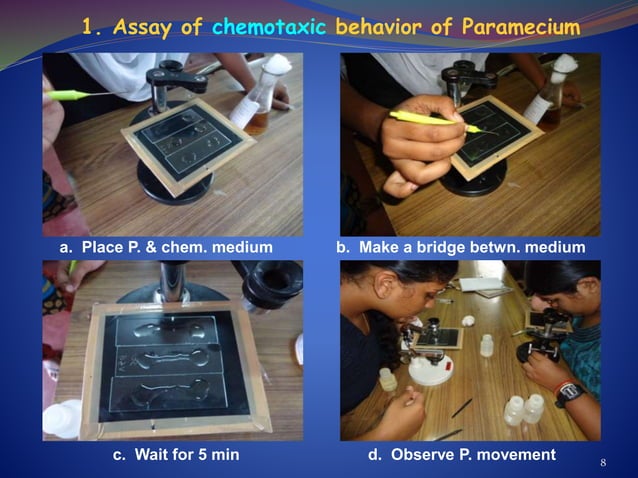 1. Assay of chemotaxic behavior of Paramecium

a. Place P. & chem. medium

b. Make a bridge betwn. medium

c. Wait for 5 min

d. Observe P. movement

8