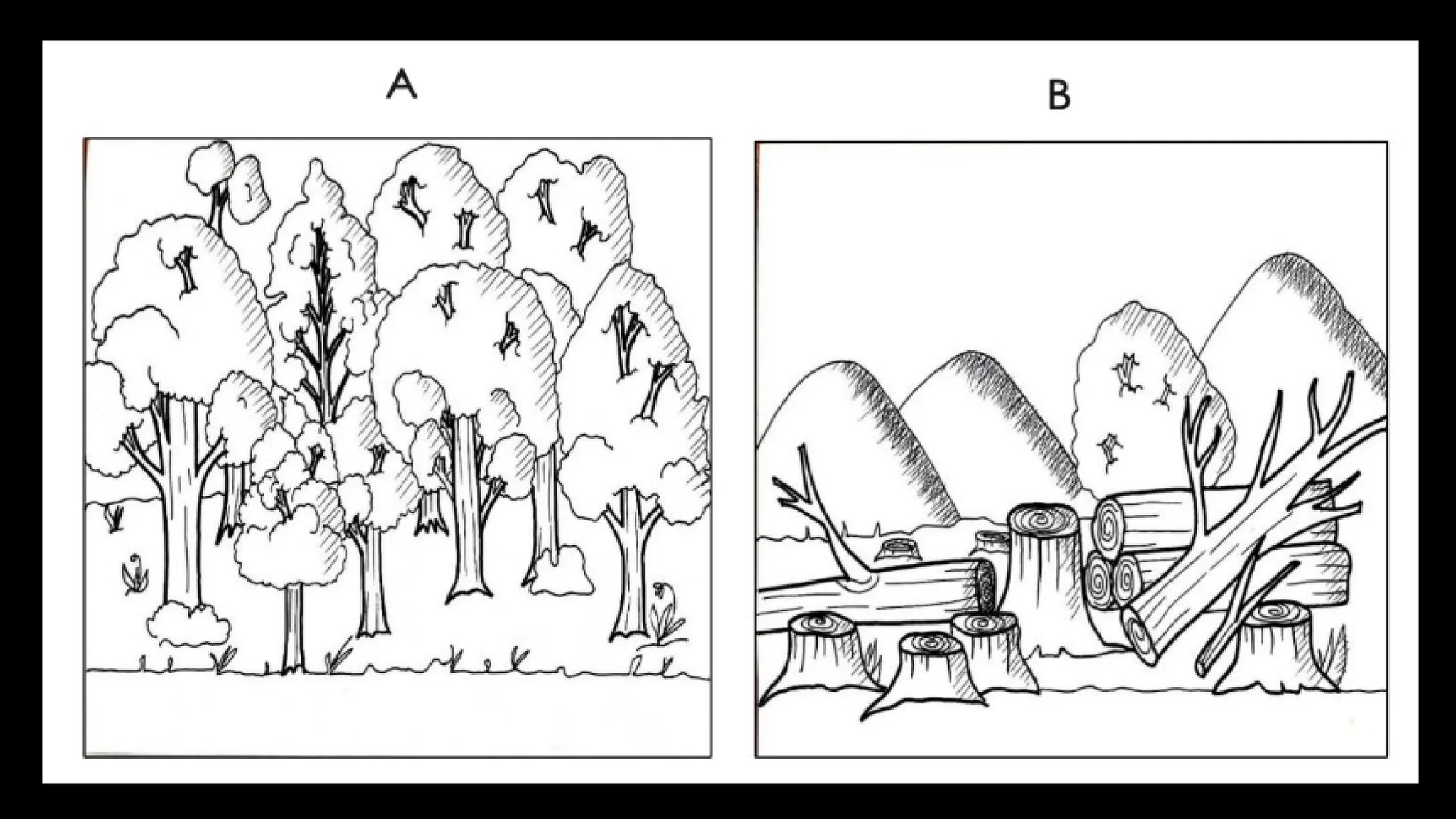 A

B