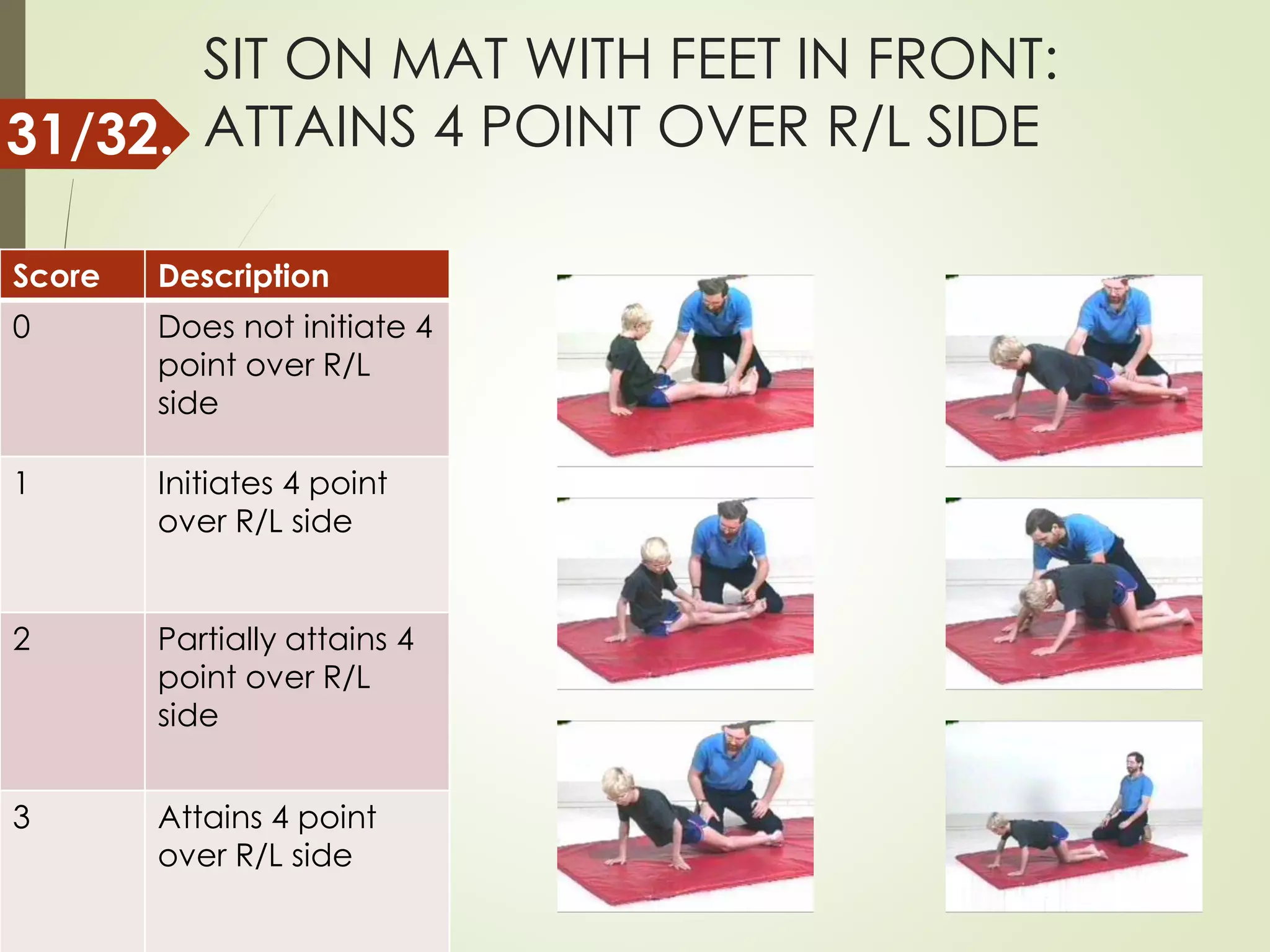 31/32.

SIT ON MAT WITH FEET IN FRONT: ATTAINS 4 POINT OVER R/L SIDE

| Score | Description |
|---|---|
| 0 | Does not initiate 4 point over R/L side |
| 1 | Initiates 4 point over R/L side |
| 2 | Partially attains 4 point over R/L side |
| 3 | Attains 4 point over R/L side |