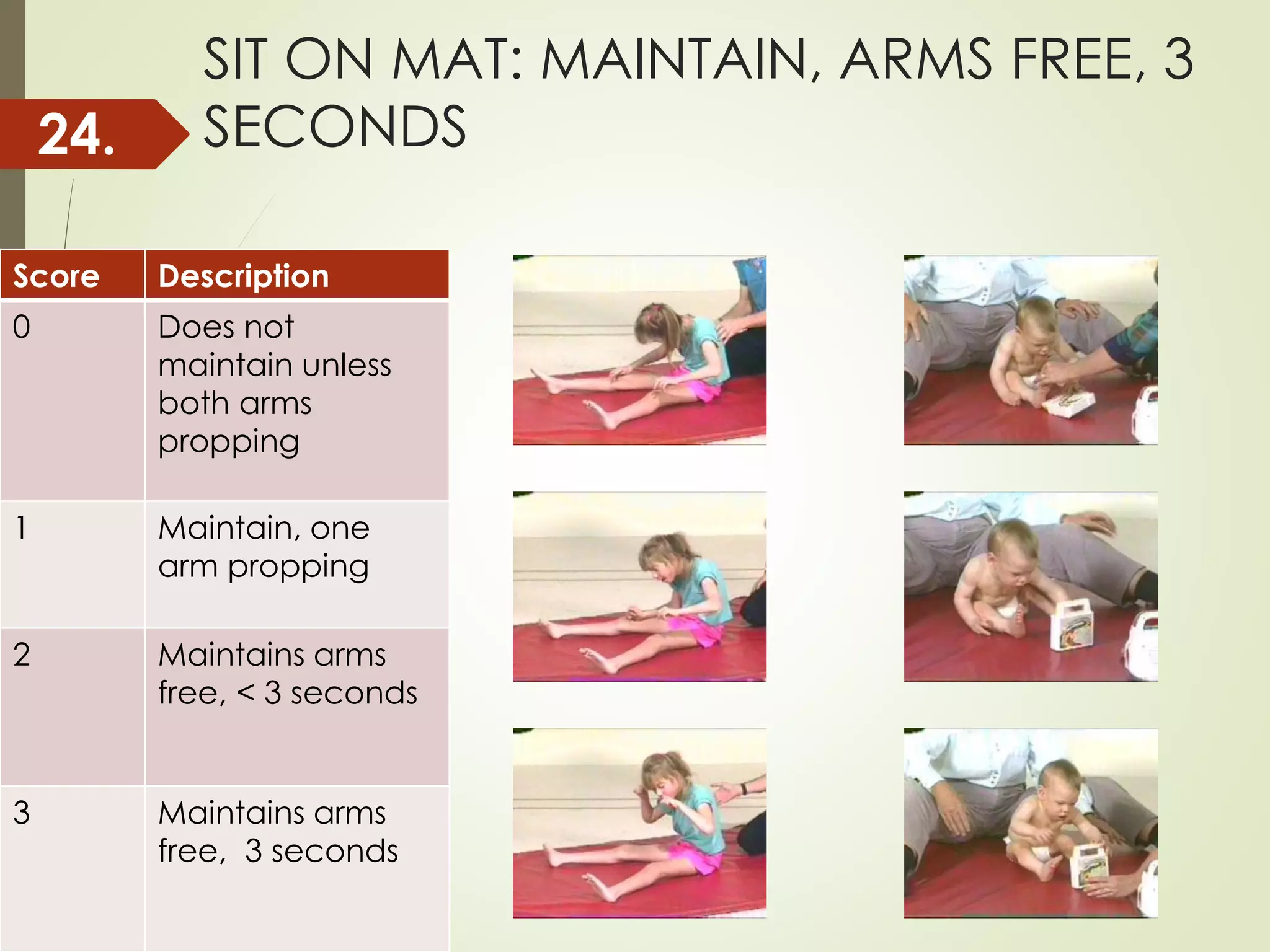 24.

SIT ON MAT: MAINTAIN, ARMS FREE, 3 SECONDS

| Score | Description |
|---|---|
| 0 | Does not maintain unless both arms propping |
| 1 | Maintain, one arm propping |
| 2 | Maintains arms free, < 3 seconds |
| 3 | Maintains arms free, 3 seconds |