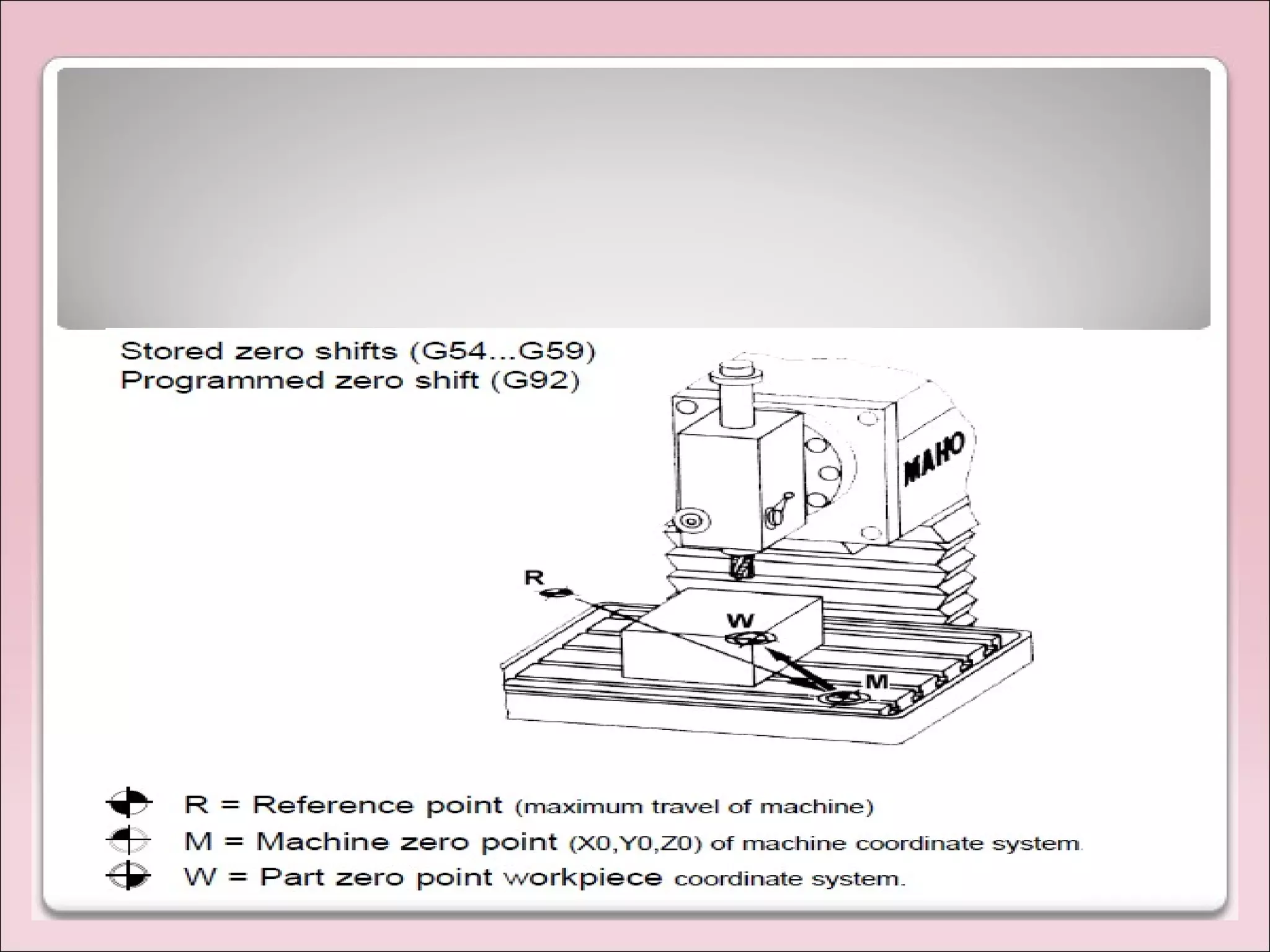 Stored zero shifts (G54...G59)
Programmed zero shift (G92)

MAHO

R

W

M

R = Reference point (maximum travel of machine)
M = Machine zero point (X0,Y0,Z0) of machine coordinate system.
W = Part zero point workpiece coordinate system.