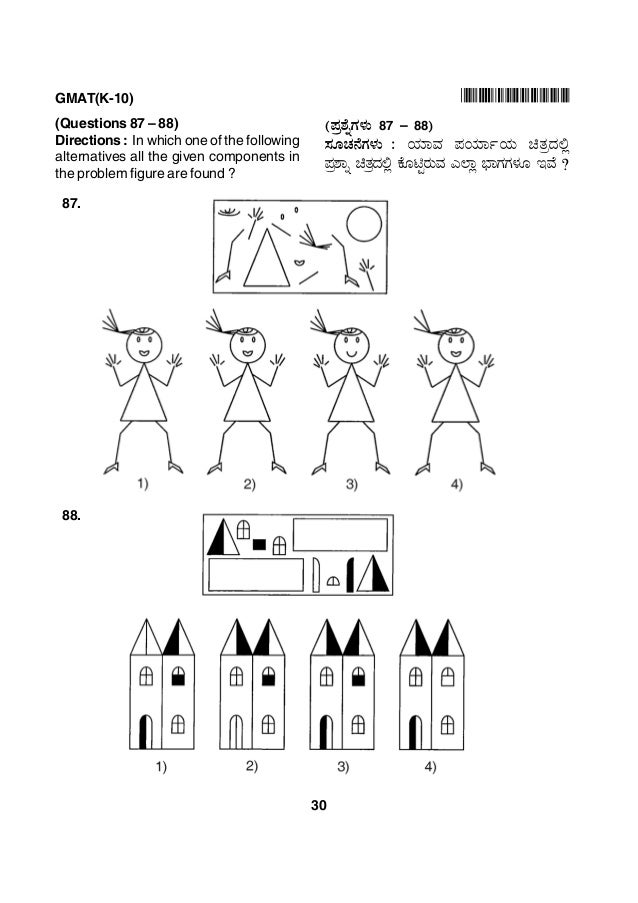 GMAT(K-10)

(Questions 87 – 88)
Directions : In which one of the following alternatives all the given components in the problem figure are found ?

(ಪ್ರಶ್ನೆಗಳು 87 – 88)
ಸೂಚನೆಗಳು : ಯಾವ ಪರ್ಯಾಯ ಚಿತ್ರದಲ್ಲಿ ಪ್ರಶ್ನಾ ಚಿತ್ರದಲ್ಲಿ ಕೊಟ್ಟಿರುವ ಎಲ್ಲಾ ಭಾಗಗಳೂ ಇವೆ ?

87.

1) 2) 3) 4)

88.

1) 2) 3) 4)

30