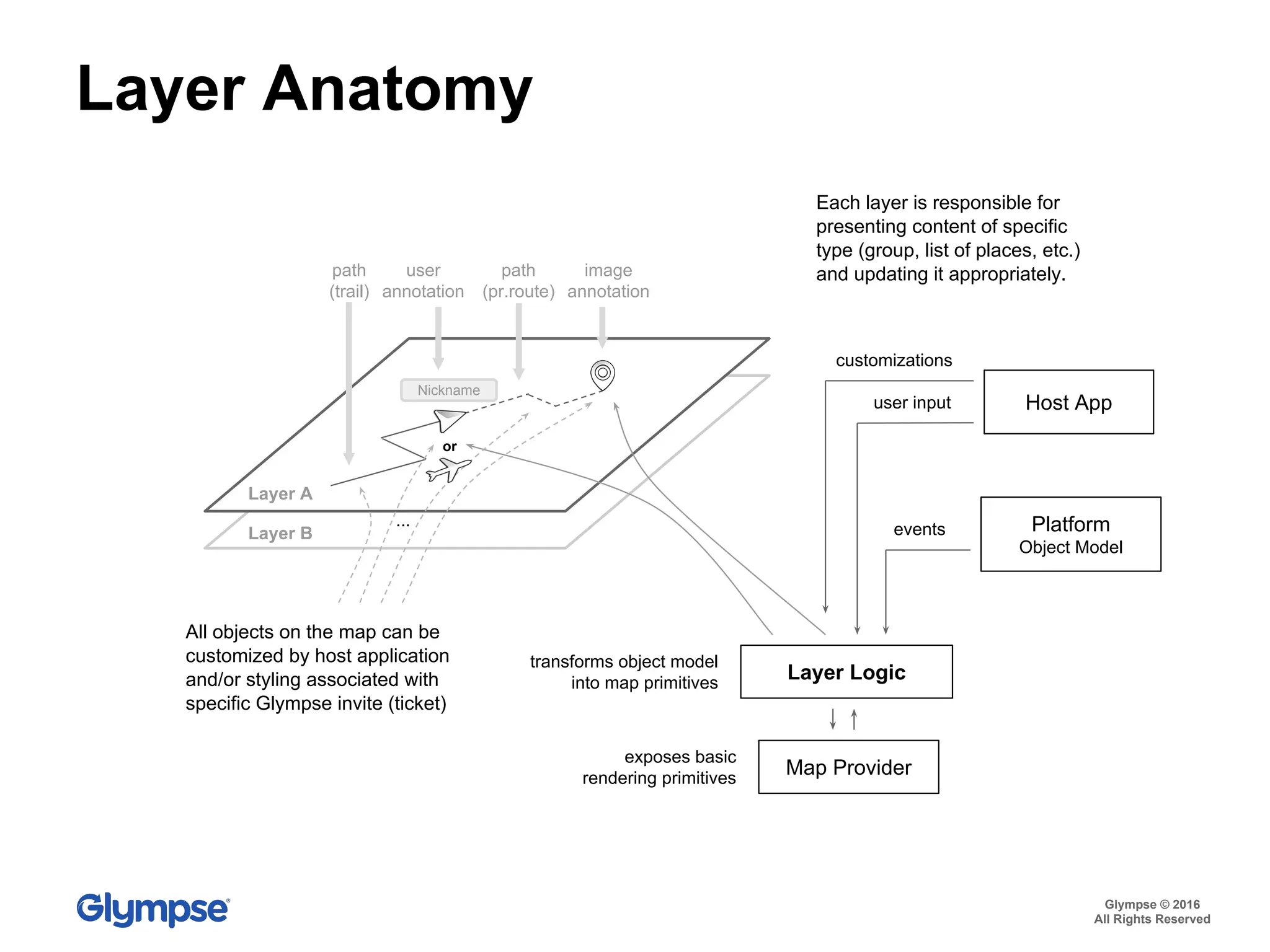 Layer Anatomy

Each layer is responsible for presenting content of specific type (group, list of places, etc.) and updating it appropriately.

path (trail)

user annotation

path (pr.route)

image annotation

Nickname

or

Layer A

Layer B

...

customizations

user input

Host App

events

Platform
Object Model

All objects on the map can be customized by host application and/or styling associated with specific Glympse invite (ticket)

transforms object model into map primitives

Layer Logic

exposes basic rendering primitives

Map Provider

Glympse

Glympse © 2016
All Rights Reserved