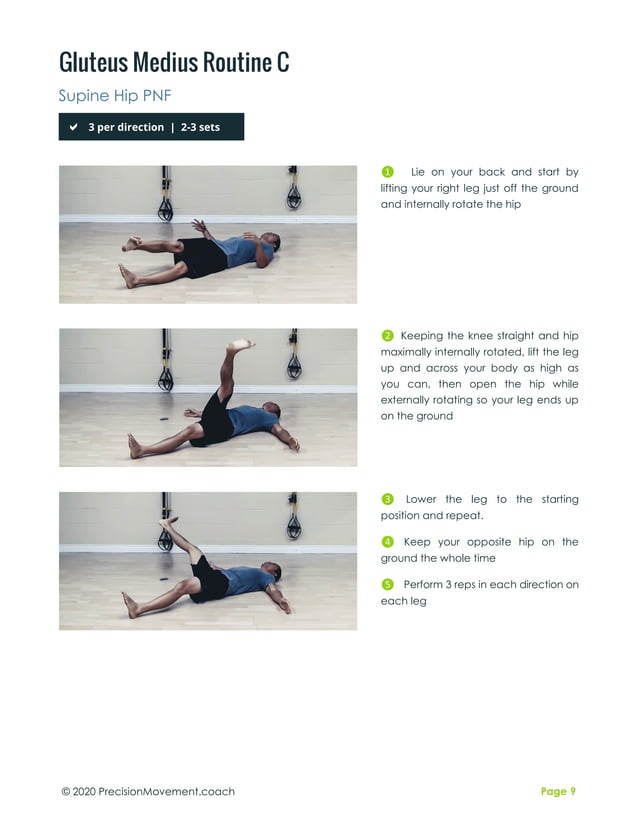 Gluteus Medius Routine C

Supine Hip PNF

✔ 3 per direction | 2-3 sets

1 Lie on your back and start by lifting your right leg just off the ground and internally rotate the hip

2 Keeping the knee straight and hip maximally internally rotated, lift the leg up and across your body as high as you can, then open the hip while externally rotating so your leg ends up on the ground

3 Lower the leg to the starting position and repeat.

4 Keep your opposite hip on the ground the whole time

5 Perform 3 reps in each direction on each leg

© 2020 PrecisionMovement.coach

Page 9