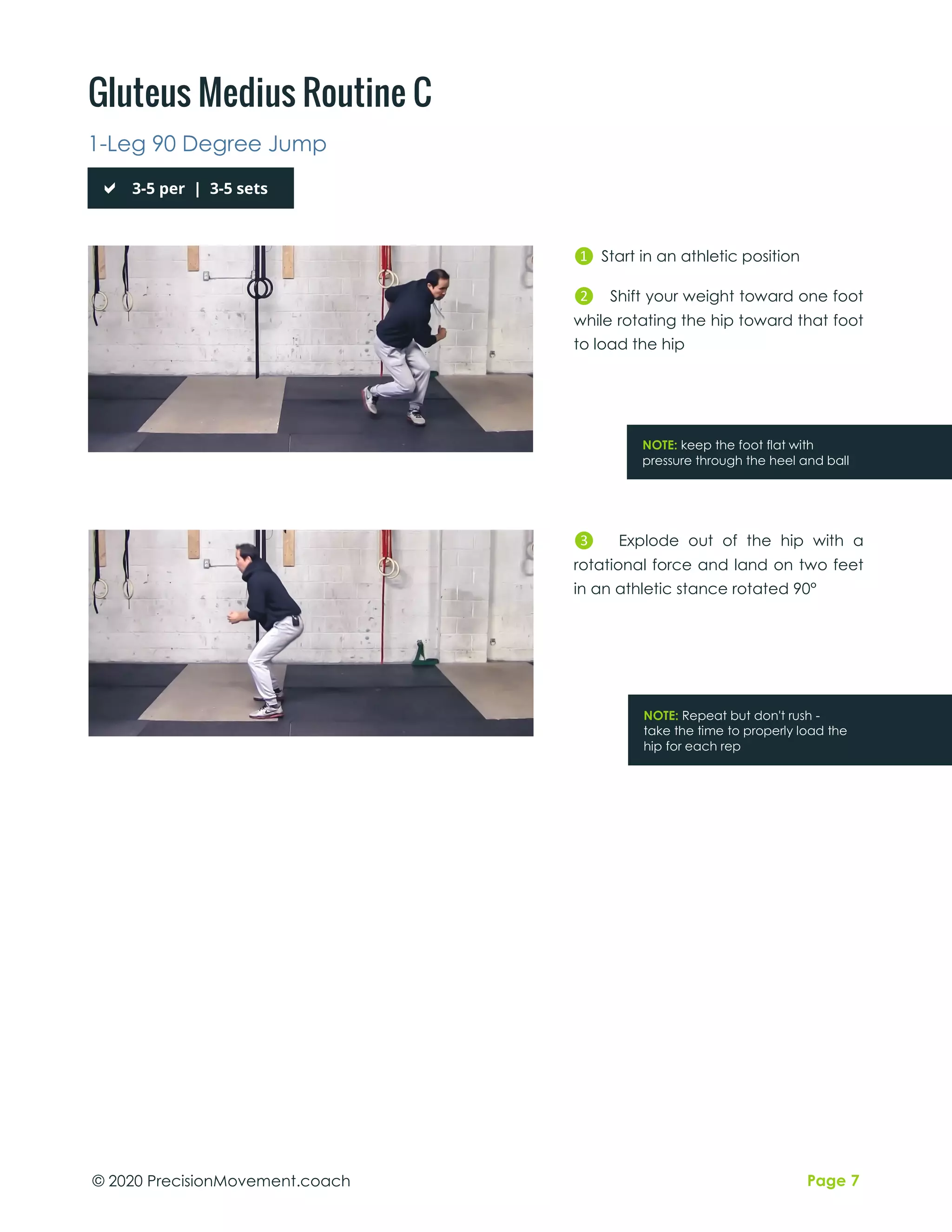 Gluteus Medius Routine C

1-Leg 90 Degree Jump

3-5 per | 3-5 sets

1 Start in an athletic position

2 Shift your weight toward one foot while rotating the hip toward that foot to load the hip

NOTE: keep the foot flat with pressure through the heel and ball

3 Explode out of the hip with a rotational force and land on two feet in an athletic stance rotated 90°

NOTE: Repeat but don't rush - take the time to properly load the hip for each rep

© 2020 PrecisionMovement.coach

Page 7