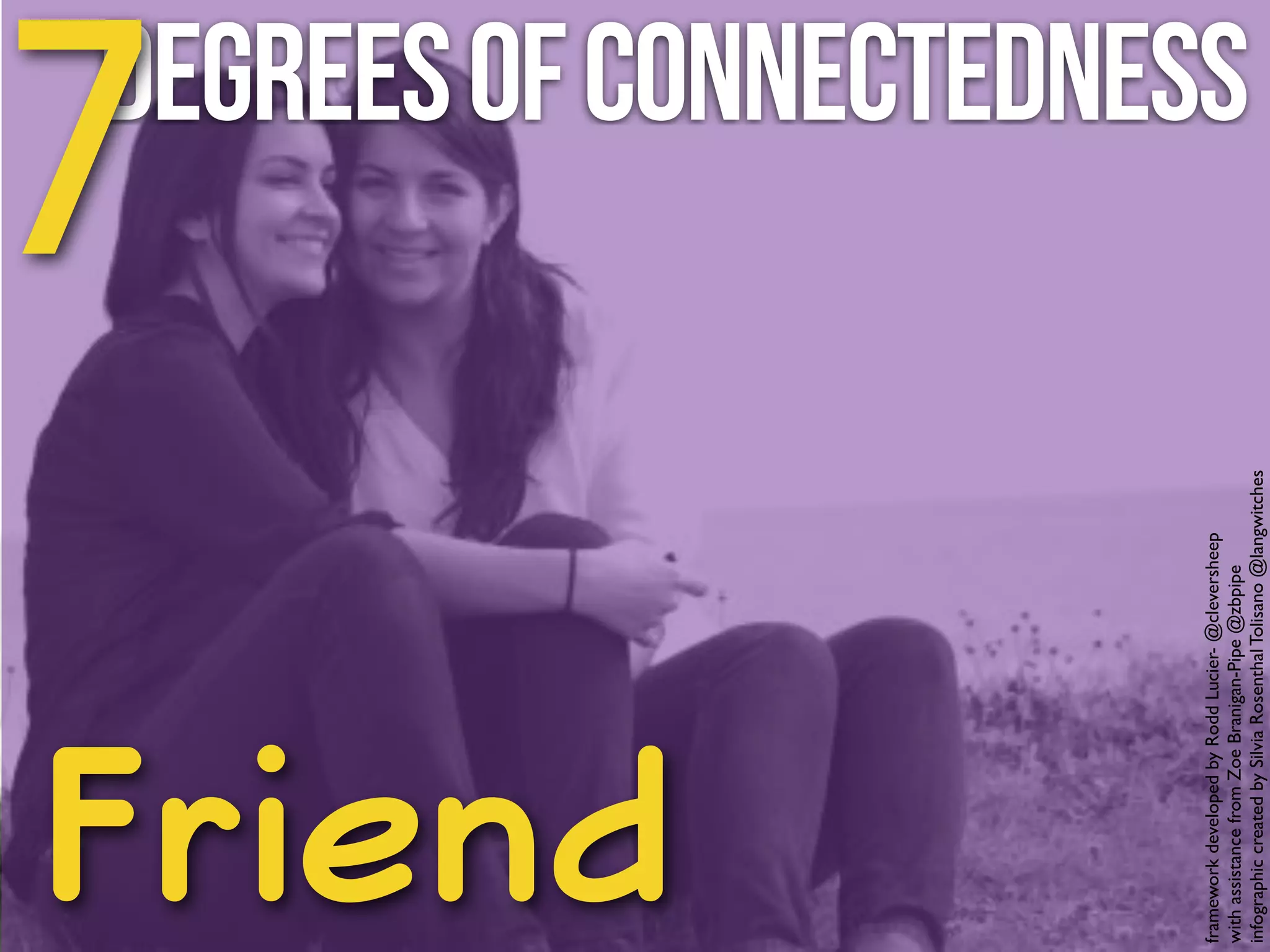 7 DEGREES OF CONNECTEDNESS

Friend

framework developed by Rodd Lucier- @cleversheep
with assistance from Zoe Branigan-Pipe @zbpipe
infographic created by Silvia Rosenthal Tolisano @langwitches