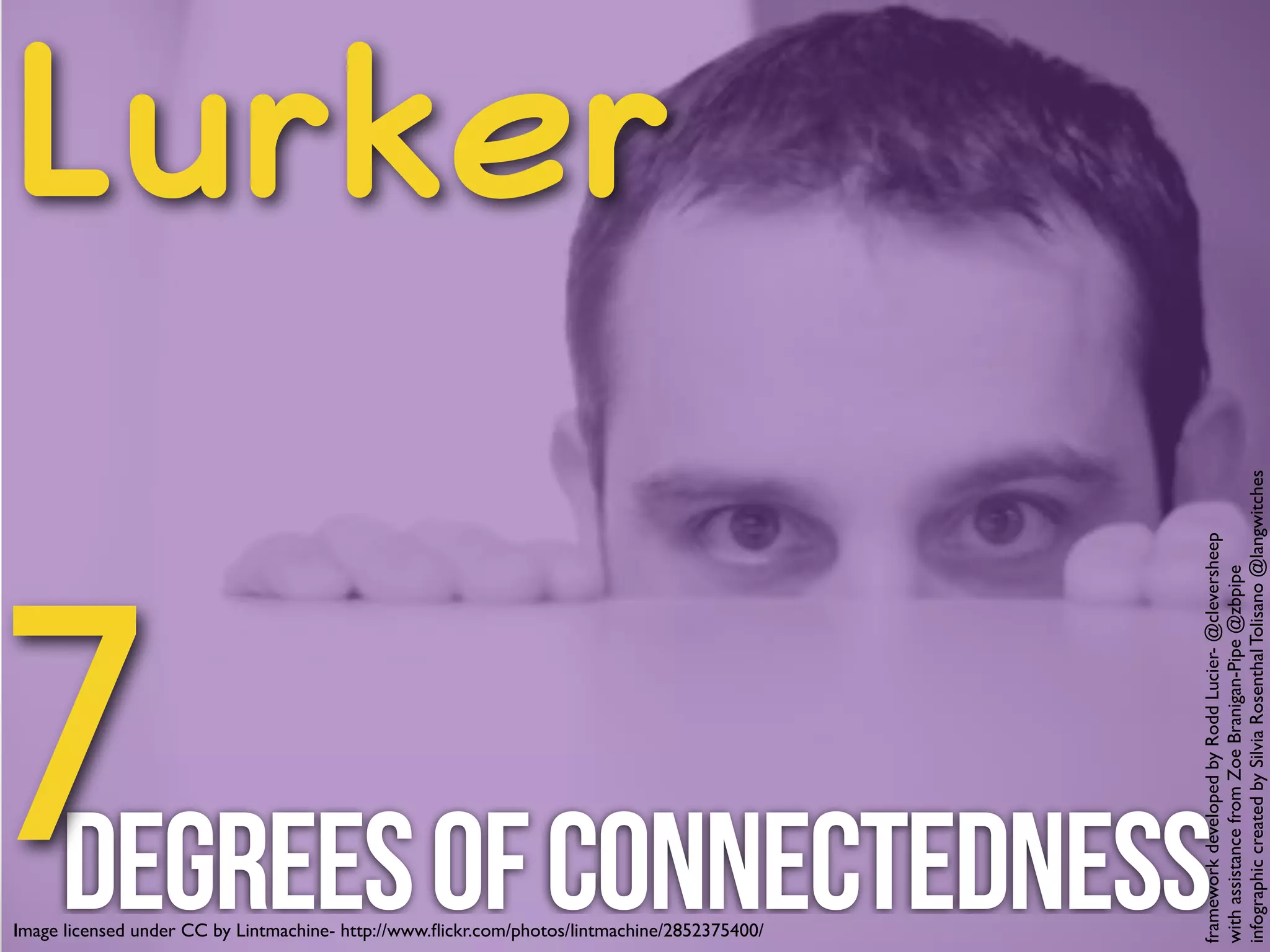 Lurker

7 DEGREES OF CONNECTEDNESS

Image licensed under CC by Lintmachine- http://www.flickr.com/photos/lintmachine/2852375400/

framework developed by Rodd Lucier- @cleversheep
with assistance from Zoe Branigan-Pipe @zbpipe
infographic created by Silvia Rosenthal Tolisano @langwitches