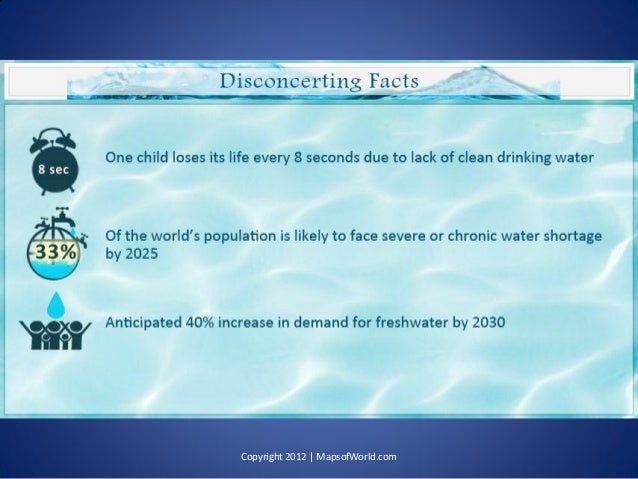 Disconcerting Facts

8 sec

One child loses its life every 8 seconds due to lack of clean drinking water

33%

Of the world's population is likely to face severe or chronic water shortage by 2025

Anticipated 40% increase in demand for freshwater by 2030

Copyright 2012 | MapsofWorld.com