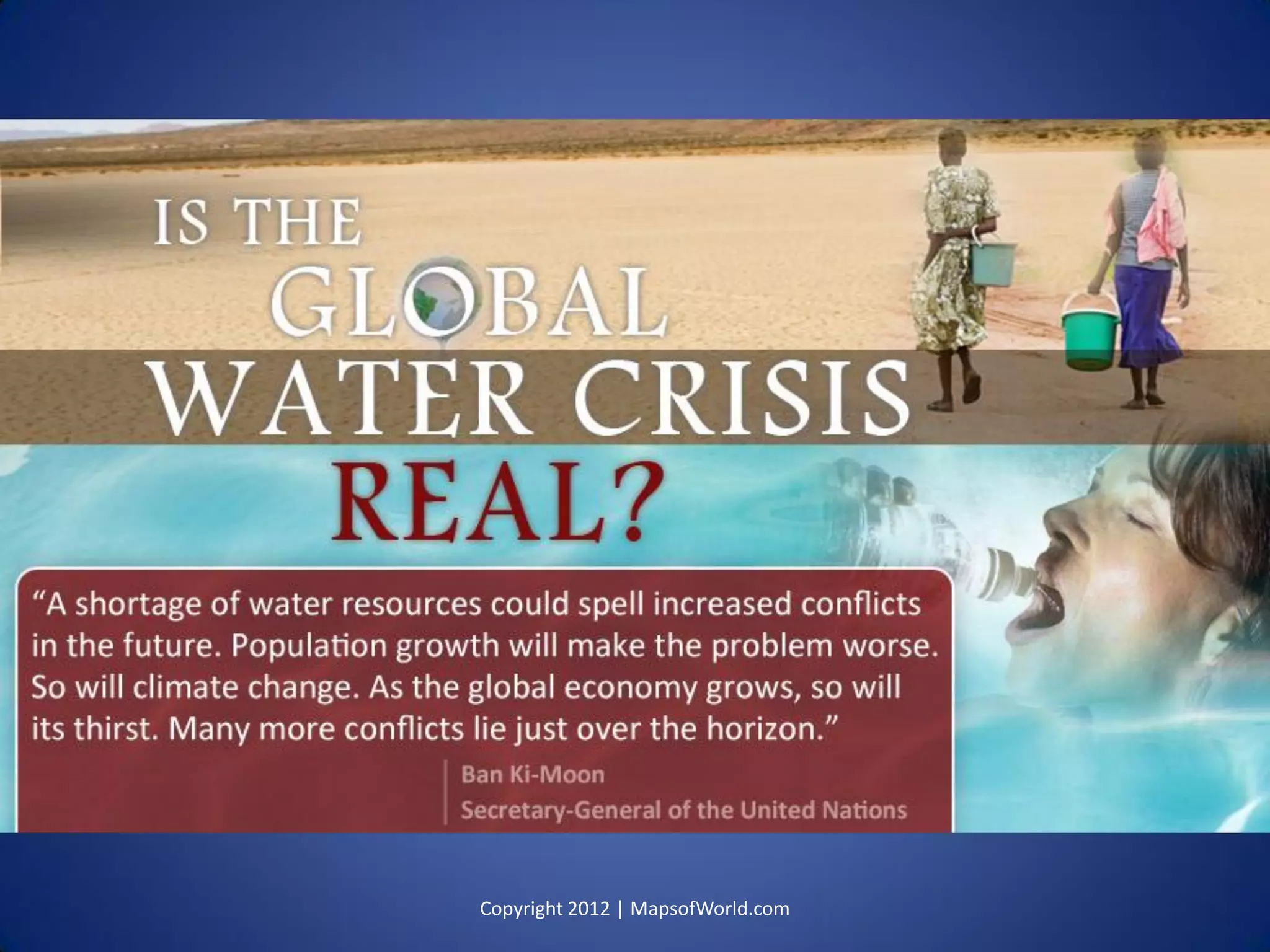 IS THE GLOBAL WATER CRISIS REAL?

“A shortage of water resources could spell increased conflicts in the future. Population growth will make the problem worse. So will climate change. As the global economy grows, so will its thirst. Many more conflicts lie just over the horizon.”

Ban Ki-Moon
Secretary-General of the United Nations

Copyright 2012 | MapsofWorld.com