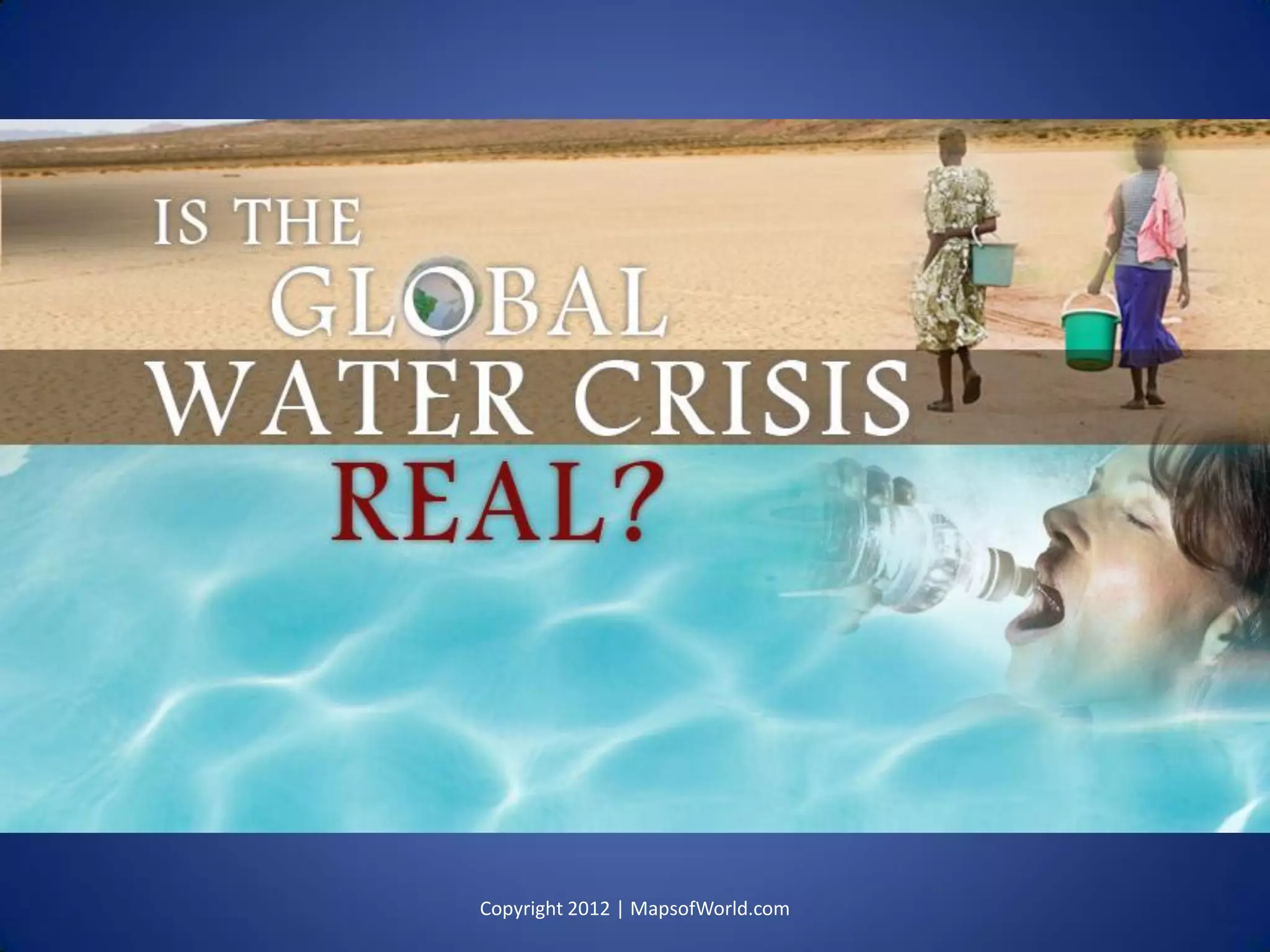 IS THE GLOBAL WATER CRISIS REAL?

Copyright 2012 | MapsofWorld.com