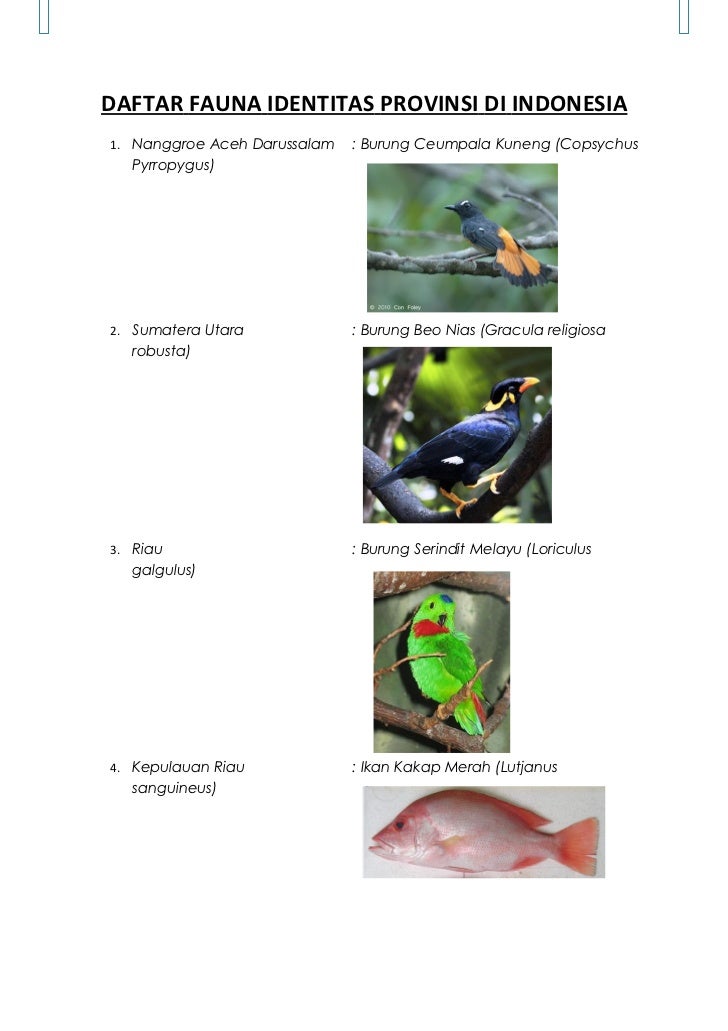 DAFTAR FAUNA IDENTITAS PROVINSI DI INDONESIA

1. Nanggroe Aceh Darussalam : Burung Ceumpala Kuneng (Copsychus Pyrropygus)

© 2010 Con Foley

2. Sumatera Utara : Burung Beo Nias (Gracula religiosa robusta)

3. Riau : Burung Serindit Melayu (Loriculus galgulus)

4. Kepulauan Riau : Ikan Kakap Merah (Lutjanus sanguineus)