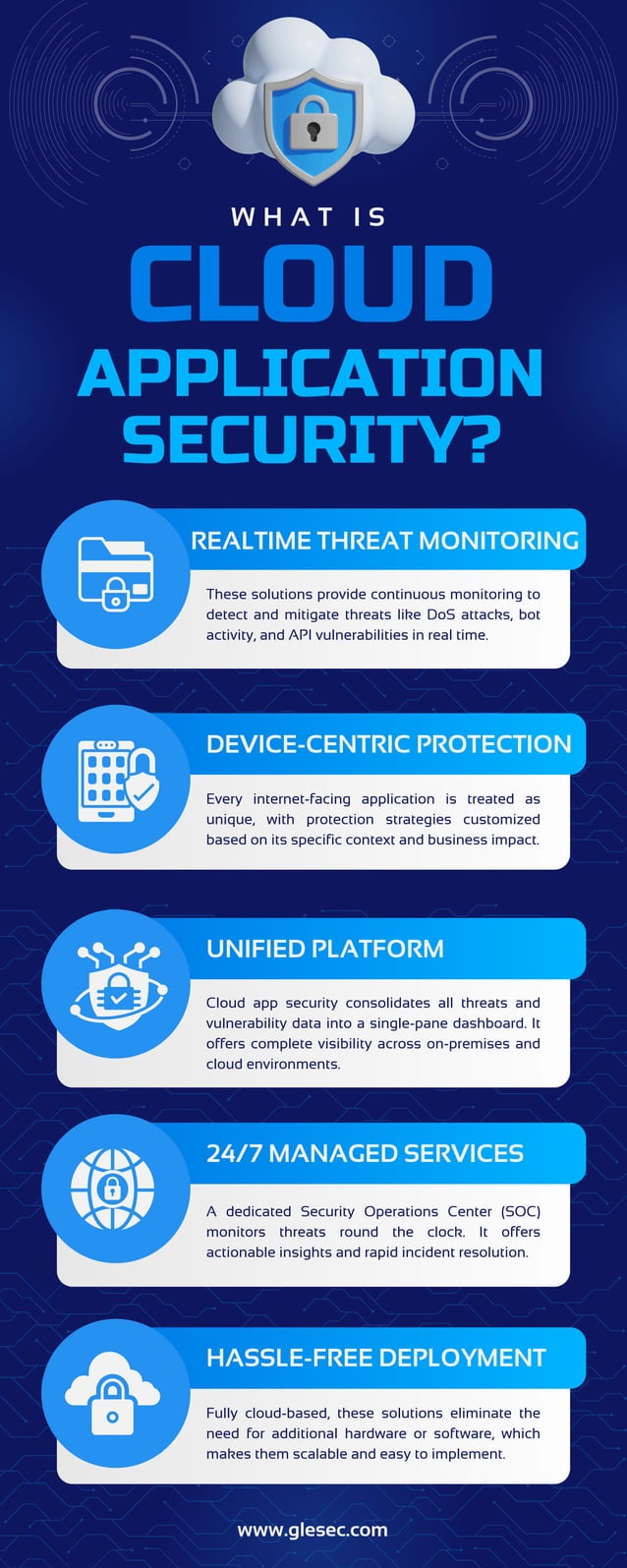 WHAT IS

CLOUD APPLICATION SECURITY?

REALTIME THREAT MONITORING

These solutions provide continuous monitoring to detect and mitigate threats like DoS attacks, bot activity, and API vulnerabilities in real time.

DEVICE-CENTRIC PROTECTION

Every internet-facing application is treated as unique, with protection strategies customized based on its specific context and business impact.

UNIFIED PLATFORM

Cloud app security consolidates all threats and vulnerability data into a single-pane dashboard. It offers complete visibility across on-premises and cloud environments.

24/7 MANAGED SERVICES

A dedicated Security Operations Center (SOC) monitors threats round the clock. It offers actionable insights and rapid incident resolution.

HASSLE-FREE DEPLOYMENT

Fully cloud-based, these solutions eliminate the need for additional hardware or software, which makes them scalable and easy to implement.

www.glesec.com