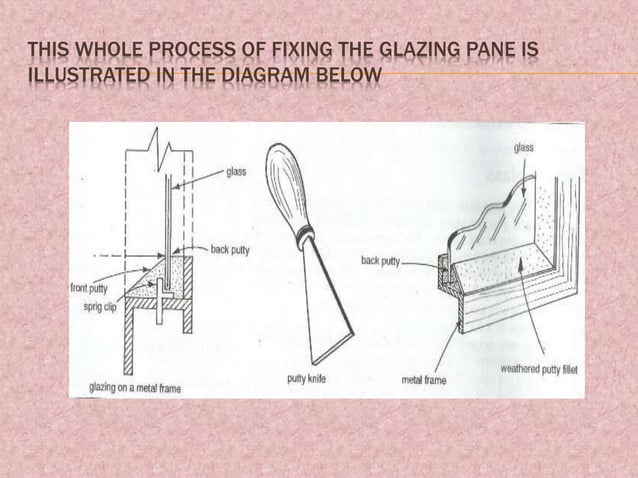 THIS WHOLE PROCESS OF FIXING THE GLAZING PANE IS ILLUSTRATED IN THE DIAGRAM BELOW

glass
back putty
front putty
sprig clip
glazing on a metal frame
putty knife
glass
back putty
metal frame
weathered putty fillet