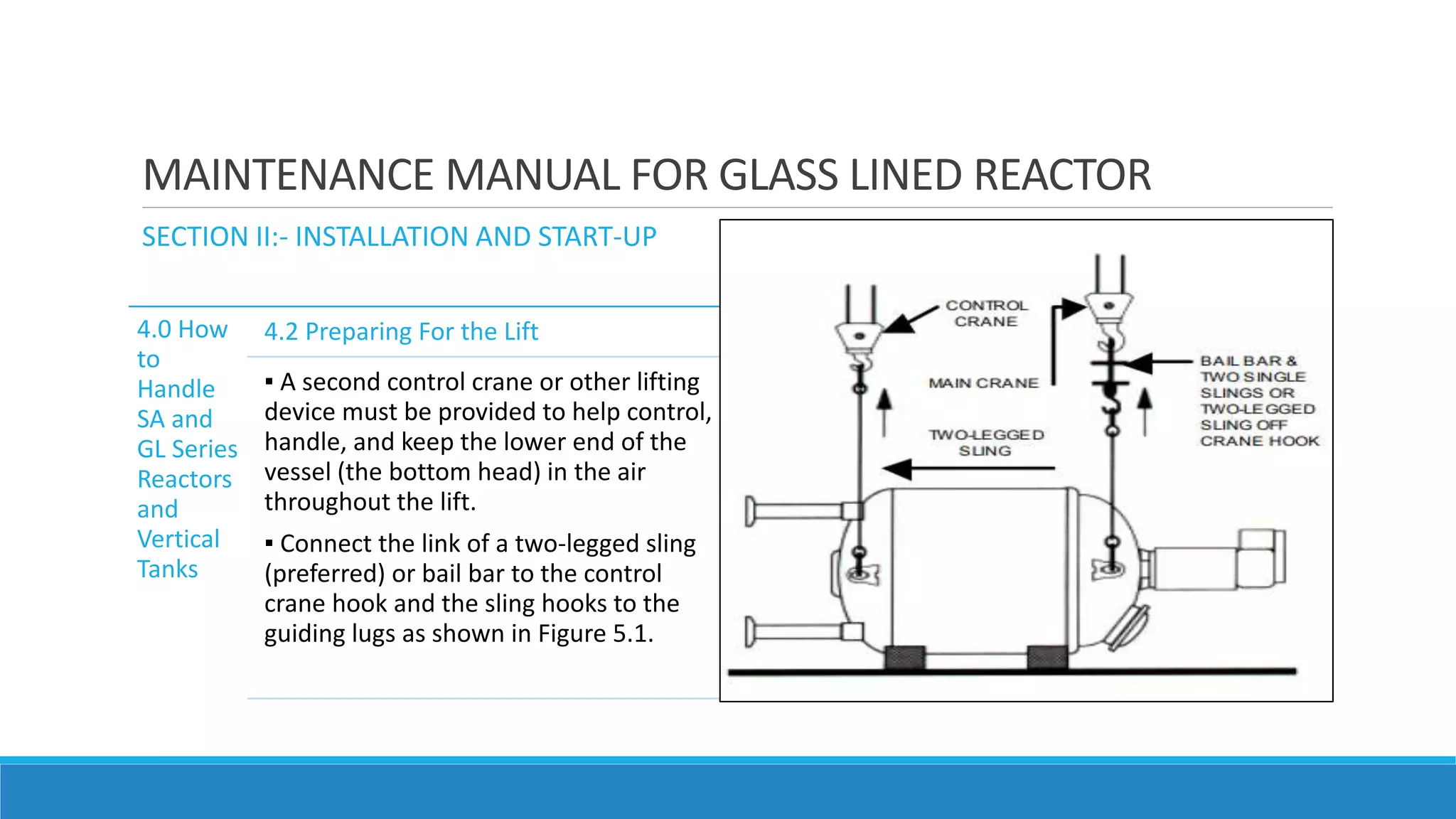 MAINTENANCE MANUAL FOR GLASS LINED REACTOR

SECTION II:- INSTALLATION AND START-UP

4.0 How to Handle SA and GL Series Reactors and Vertical Tanks

4.2 Preparing For the Lift

▪ A second control crane or other lifting device must be provided to help control, handle, and keep the lower end of the vessel (the bottom head) in the air throughout the lift.

▪ Connect the link of a two-legged sling (preferred) or bail bar to the control crane hook and the sling hooks to the guiding lugs as shown in Figure 5.1.

CONTROL CRANE

MAIN CRANE

TWO-LEGGED SLING

BAIL BAR & TWO SINGLE SLINGS OR TWO-LEGGED SLING OFF CRANE HOOK