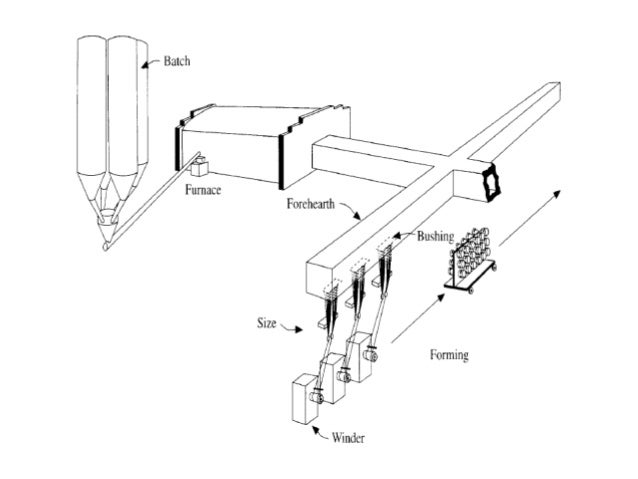 Batch

Furnace

Forehearth

Bushing

Size

Forming

Winder