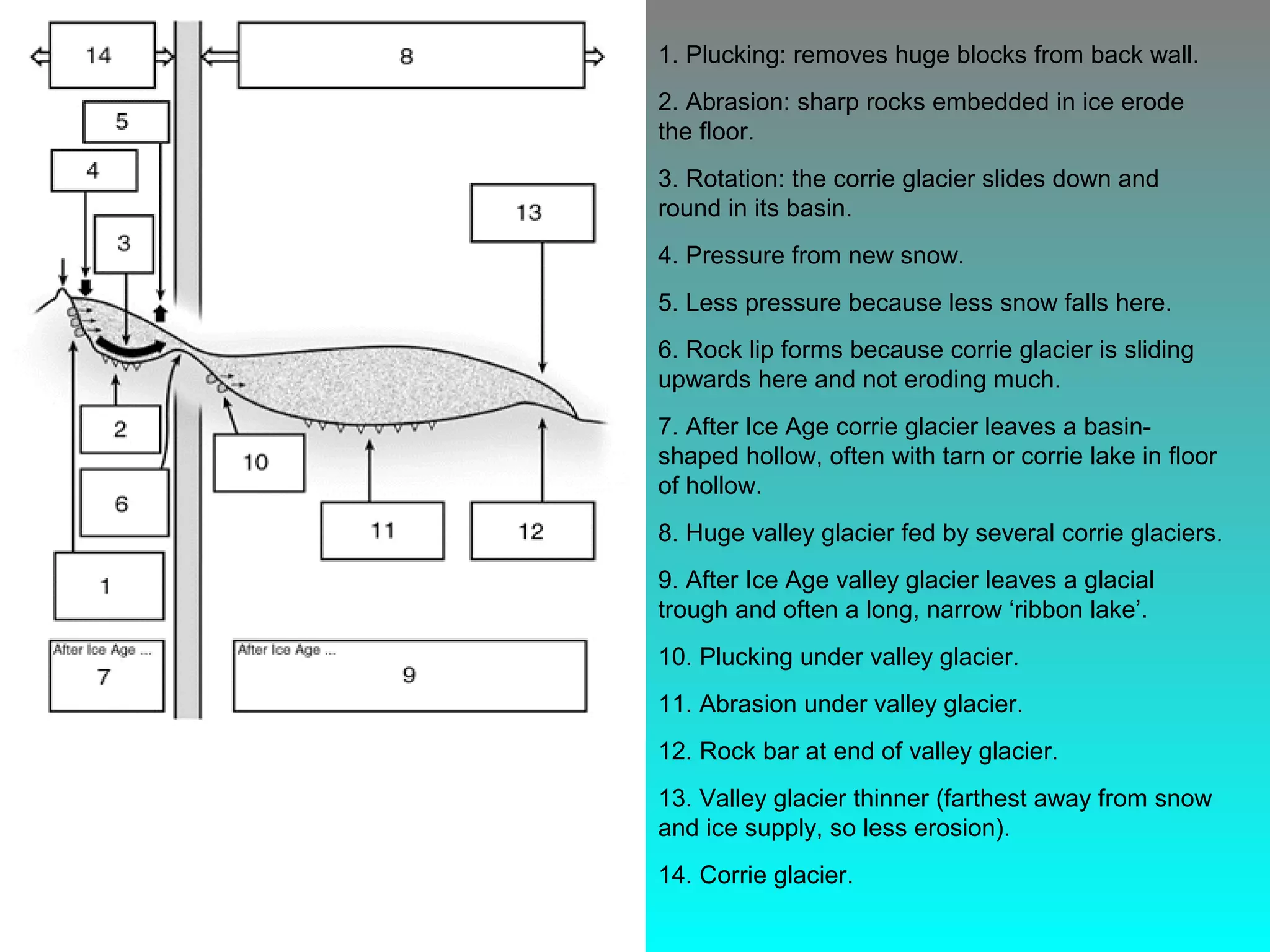 14

8

5

4

13

3

2

10

6

11

12

1

After Ice Age ...
7

After Ice Age ...
9

1. Plucking: removes huge blocks from back wall.

2. Abrasion: sharp rocks embedded in ice erode the floor.

3. Rotation: the corrie glacier slides down and round in its basin.

4. Pressure from new snow.

5. Less pressure because less snow falls here.

6. Rock lip forms because corrie glacier is sliding upwards here and not eroding much.

7. After Ice Age corrie glacier leaves a basin-shaped hollow, often with tarn or corrie lake in floor of hollow.

8. Huge valley glacier fed by several corrie glaciers.

9. After Ice Age valley glacier leaves a glacial trough and often a long, narrow ‘ribbon lake’.

10. Plucking under valley glacier.

11. Abrasion under valley glacier.

12. Rock bar at end of valley glacier.

13. Valley glacier thinner (farthest away from snow and ice supply, so less erosion).

14. Corrie glacier.