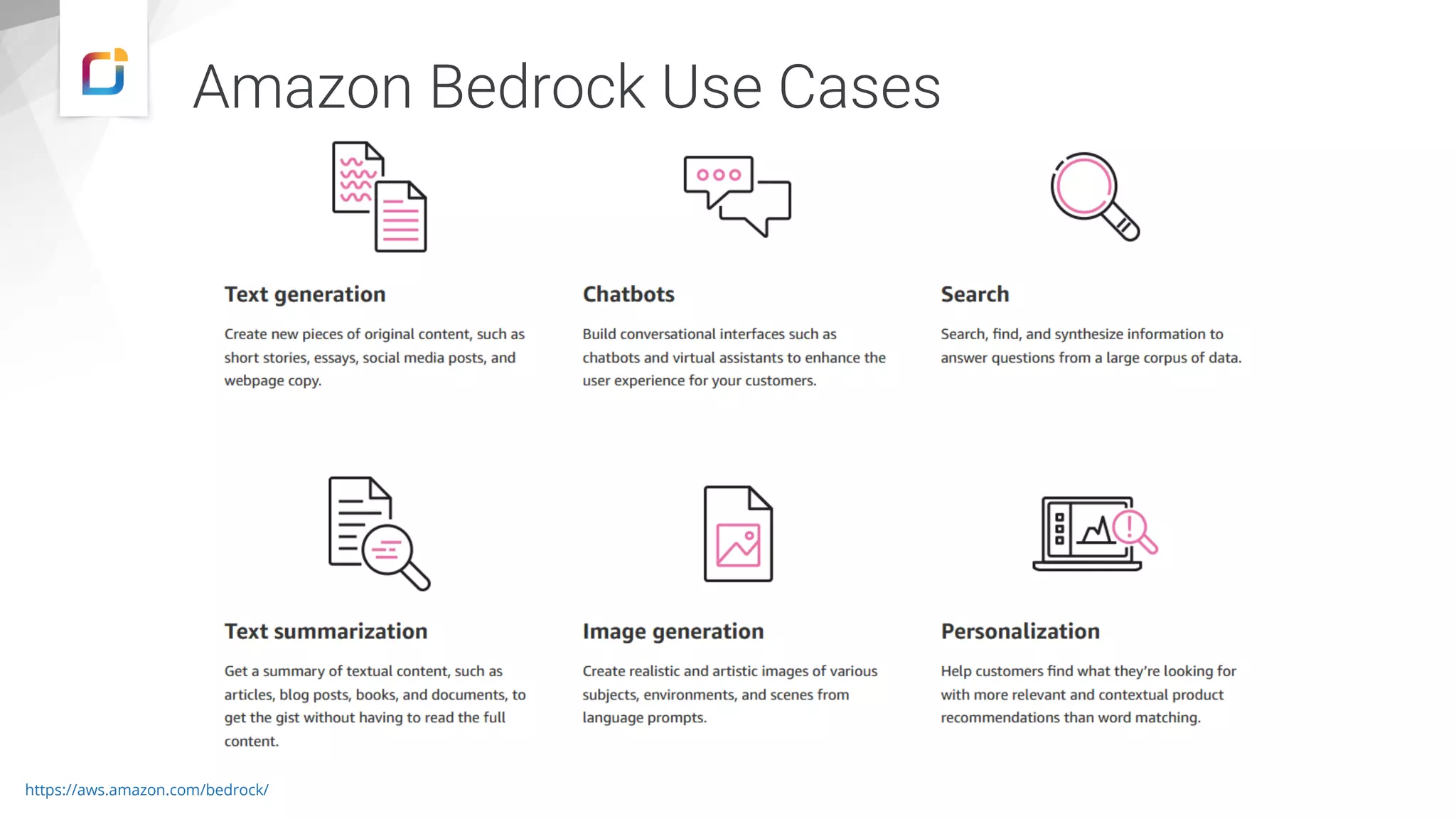 Amazon Bedrock Use Cases

Text generation

Create new pieces of original content, such as short stories, essays, social media posts, and webpage copy.

Chatbots

Build conversational interfaces such as chatbots and virtual assistants to enhance the user experience for your customers.

Search

Search, find, and synthesize information to answer questions from a large corpus of data.

Text summarization

Get a summary of textual content, such as articles, blog posts, books, and documents, to get the gist without having to read the full content.

Image generation

Create realistic and artistic images of various subjects, environments, and scenes from language prompts.

Personalization

Help customers find what they're looking for with more relevant and contextual product recommendations than word matching.

https://aws.amazon.com/bedrock/