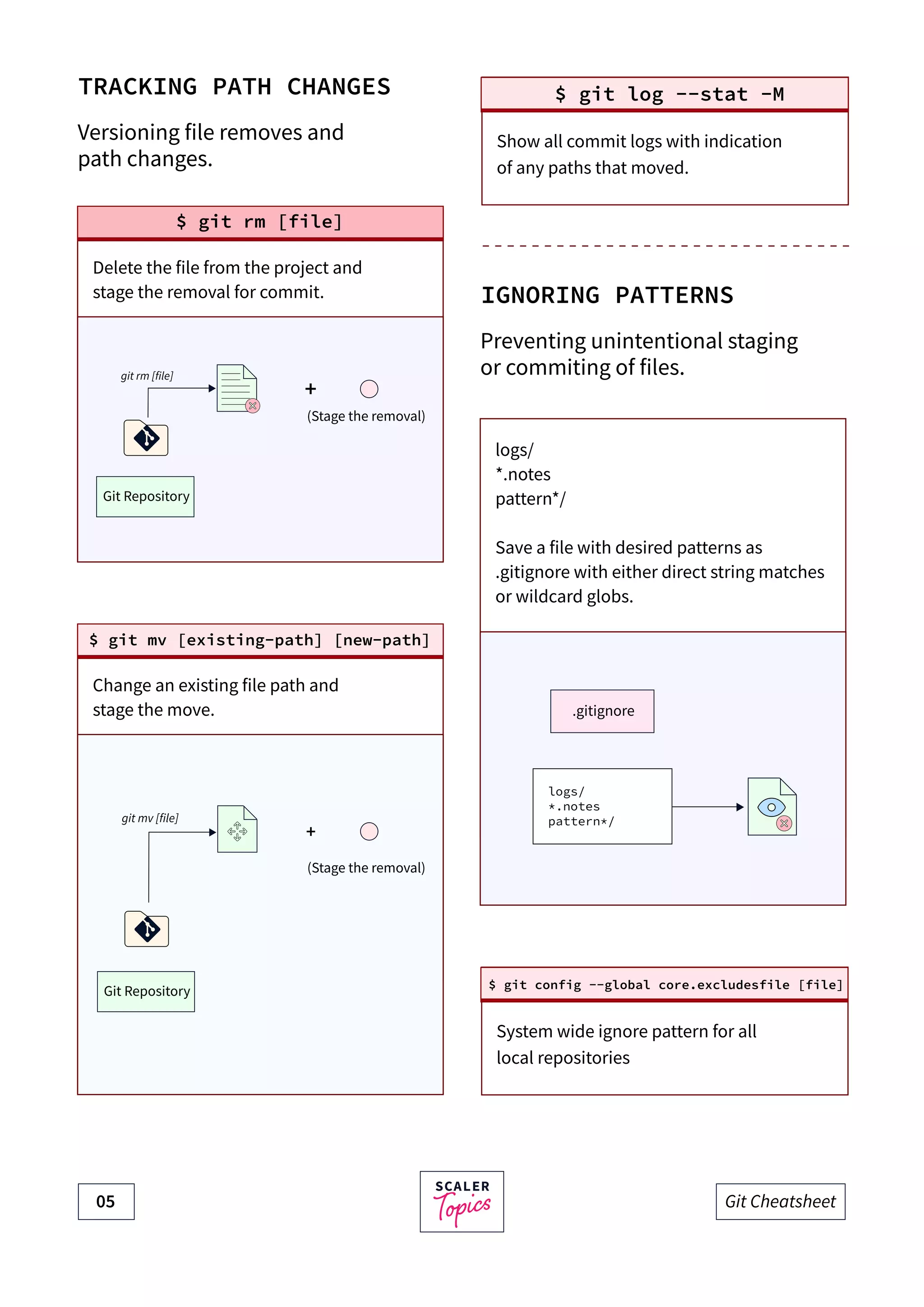 TRACKING PATH CHANGES

Versioning file removes and path changes.

$ git rm [file]

Delete the file from the project and stage the removal for commit.

git rm [file]

+

(Stage the removal)

Git Repository

$ git mv [existing-path] [new-path]

Change an existing file path and stage the move.

git mv [file]

+

(Stage the removal)

Git Repository

$ git log --stat -M

Show all commit logs with indication of any paths that moved.

IGNORING PATTERNS

Preventing unintentional staging or commiting of files.

logs/
*.notes
pattern*/

Save a file with desired patterns as .gitignore with either direct string matches or wildcard globs.

.gitignore

logs/
*.notes
pattern*/

$ git config --global core.excludesfile [file]

System wide ignore pattern for all local repositories

05

SCALER Topics

Git Cheatsheet