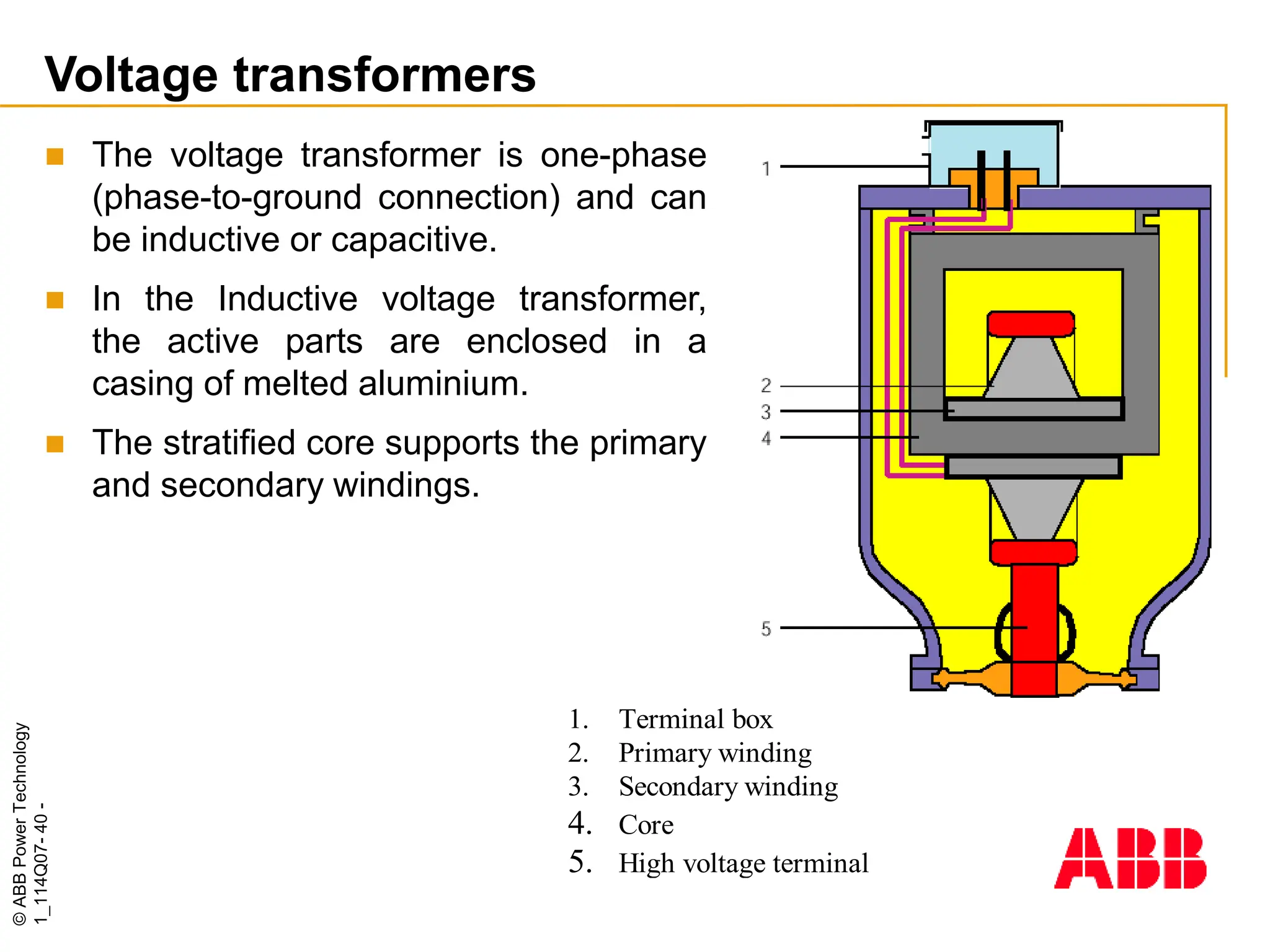 Voltage transformers

The voltage transformer is one-phase (phase-to-ground connection) and can be inductive or capacitive.

In the Inductive voltage transformer, the active parts are enclosed in a casing of melted aluminium.

The stratified core supports the primary and secondary windings.

1

2

3

4

5

1. Terminal box
2. Primary winding
3. Secondary winding
4. Core
5. High voltage terminal

© ABB Power Technology
1_114Q07- 40 -

ABB