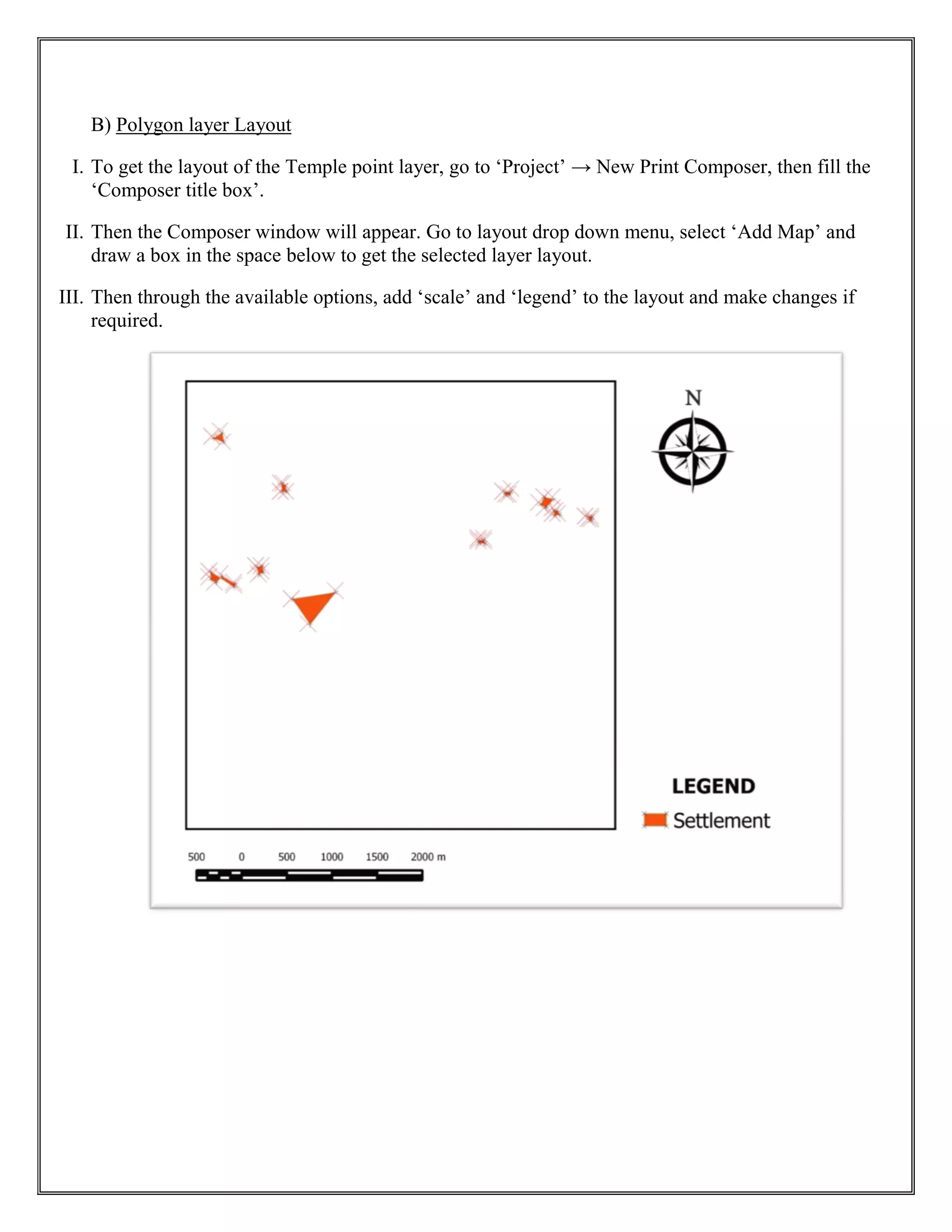 B) Polygon layer Layout

I. To get the layout of the Temple point layer, go to ‘Project’ → New Print Composer, then fill the ‘Composer title box’.

II. Then the Composer window will appear. Go to layout drop down menu, select ‘Add Map’ and draw a box in the space below to get the selected layer layout.

III. Then through the available options, add ‘scale’ and ‘legend’ to the layout and make changes if required.

N

LEGEND

Settlement

500 0 500 1000 1500 2000 m