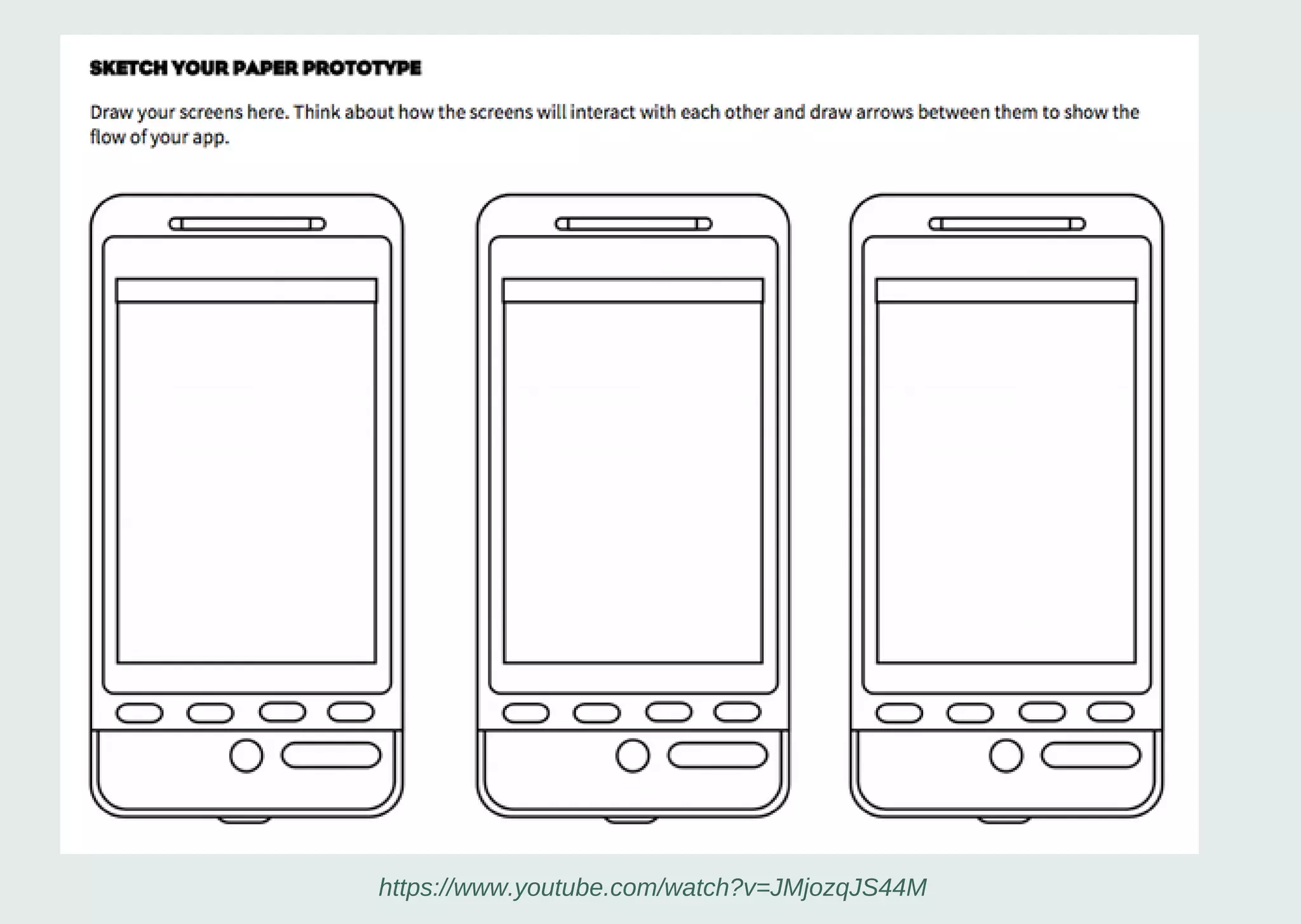 SKETCH YOUR PAPER PROTOTYPE

Draw your screens here. Think about how the screens will interact with each other and draw arrows between them to show the flow of your app.

https://www.youtube.com/watch?v=JMjozqJS44M