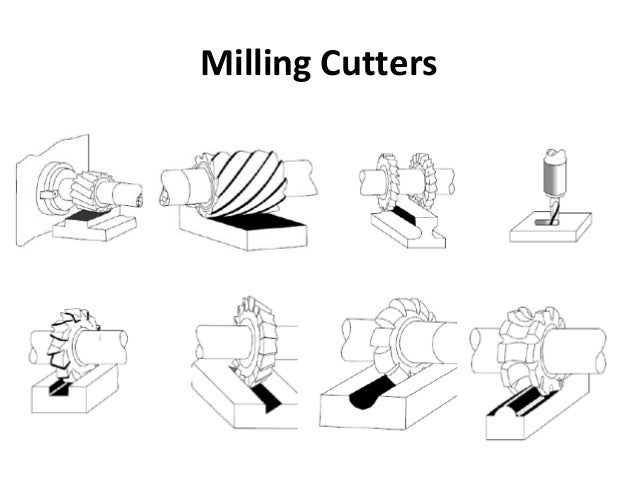 Milling Cutters