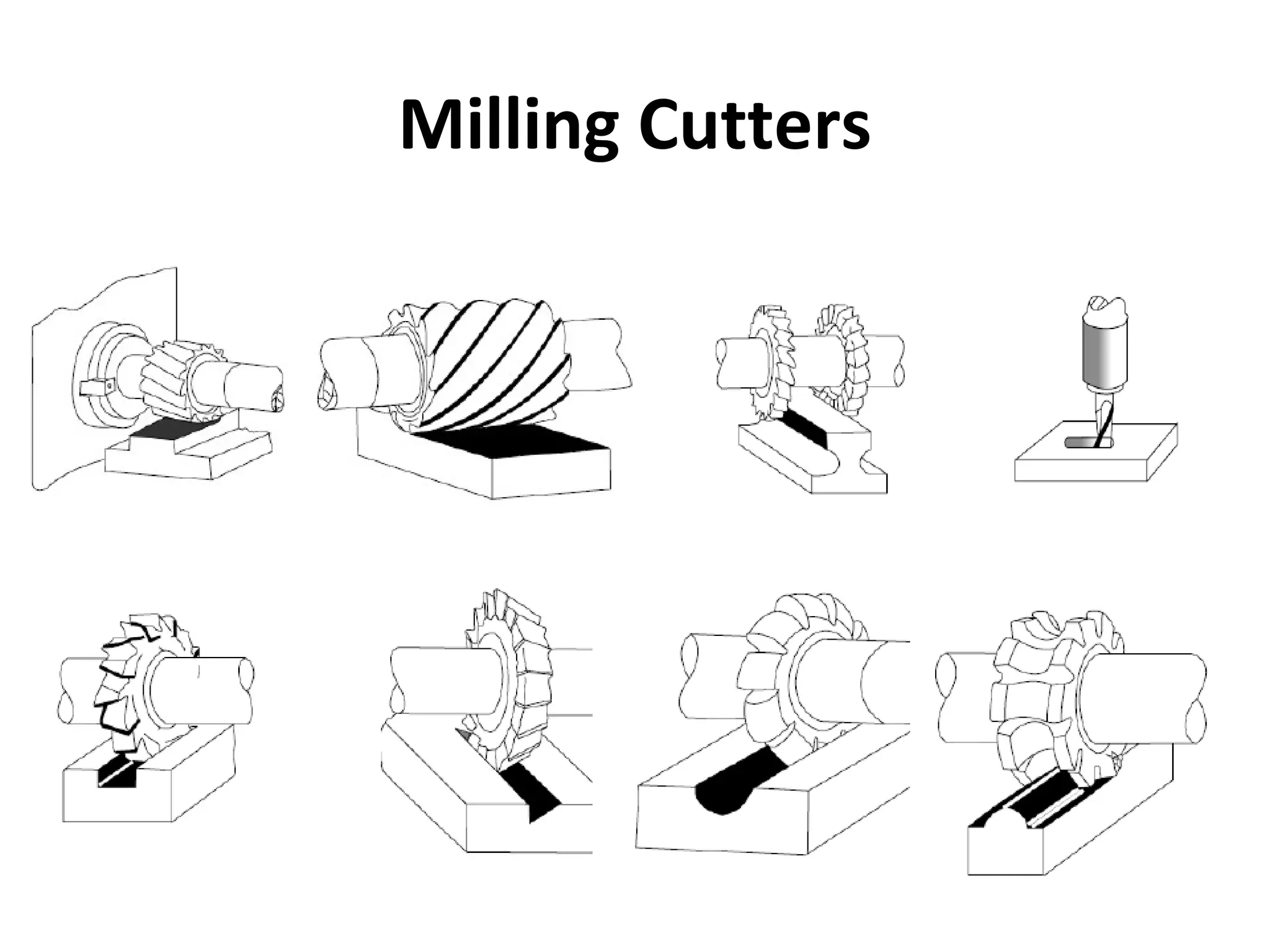 Milling Cutters