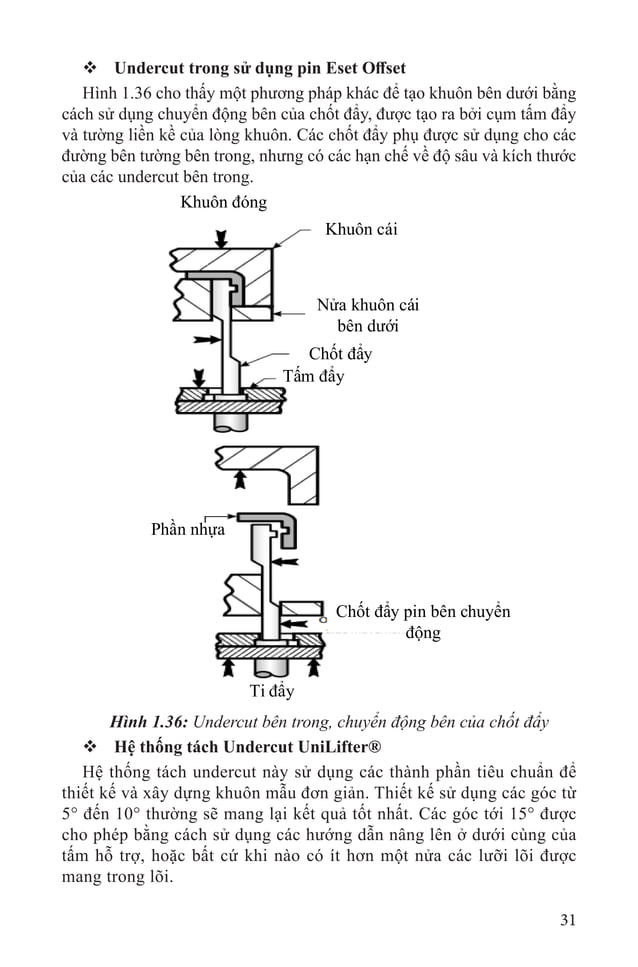 ❖ Undercut trong sử dụng pin Eset Offset

Hình 1.36 cho thấy một phương pháp khác để tạo khuôn bên dưới bằng cách sử dụng chuyển động bên của chốt đẩy, được tạo ra bởi cụm tấm đẩy và tường liền kề của lòng khuôn. Các chốt đẩy phụ được sử dụng cho các đường bên tường bên trong, nhưng có các hạn chế về độ sâu và kích thước của các undercut bên trong.

Khuôn đóng

Khuôn cái

Nửa khuôn cái bên dưới

Chốt đẩy

Tấm đẩy

Phần nhựa

Chốt đẩy pin bên chuyển động

Ti đẩy

Hình 1.36: Undercut bên trong, chuyển động bên của chốt đẩy

❖ Hệ thống tách Undercut UniLifter®

Hệ thống tách undercut này sử dụng các thành phần tiêu chuẩn để thiết kế và xây dựng khuôn mẫu đơn giản. Thiết kế sử dụng các góc từ 5° đến 10° thường sẽ mang lại kết quả tốt nhất. Các góc tới 15° được cho phép bằng cách sử dụng các hướng dẫn nâng lên ở dưới cùng của tấm hỗ trợ, hoặc bất cứ khi nào có ít hơn một nửa các lưỡi lõi được mang trong lõi.

31