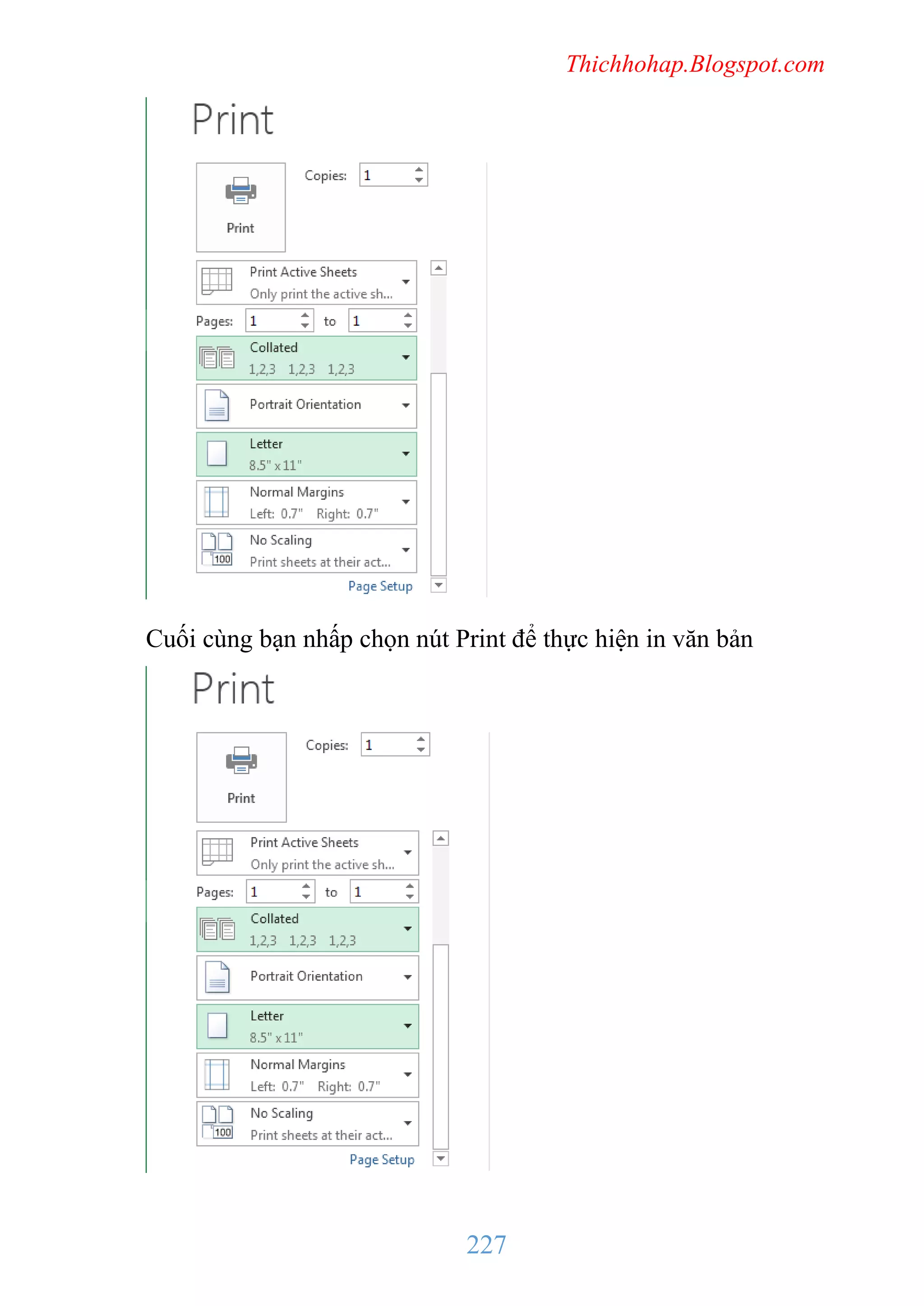 Thichhohap.Blogspot.com

Print

Print

Copies: 1

Print Active Sheets
Only print the active sh...

Pages: 1 to 1

Collated
1,2,3 1,2,3 1,2,3

Portrait Orientation

Letter
8.5" x 11"

Normal Margins
Left: 0.7" Right: 0.7"

100

No Scaling
Print sheets at their act...

Page Setup

Cuối cùng bạn nhấp chọn nút Print để thực hiện in văn bản

Print

Print

Copies: 1

Print Active Sheets
Only print the active sh...

Pages: 1 to 1

Collated
1,2,3 1,2,3 1,2,3

Portrait Orientation

Letter
8.5" x 11"

Normal Margins
Left: 0.7" Right: 0.7"

100

No Scaling
Print sheets at their act...

Page Setup

227