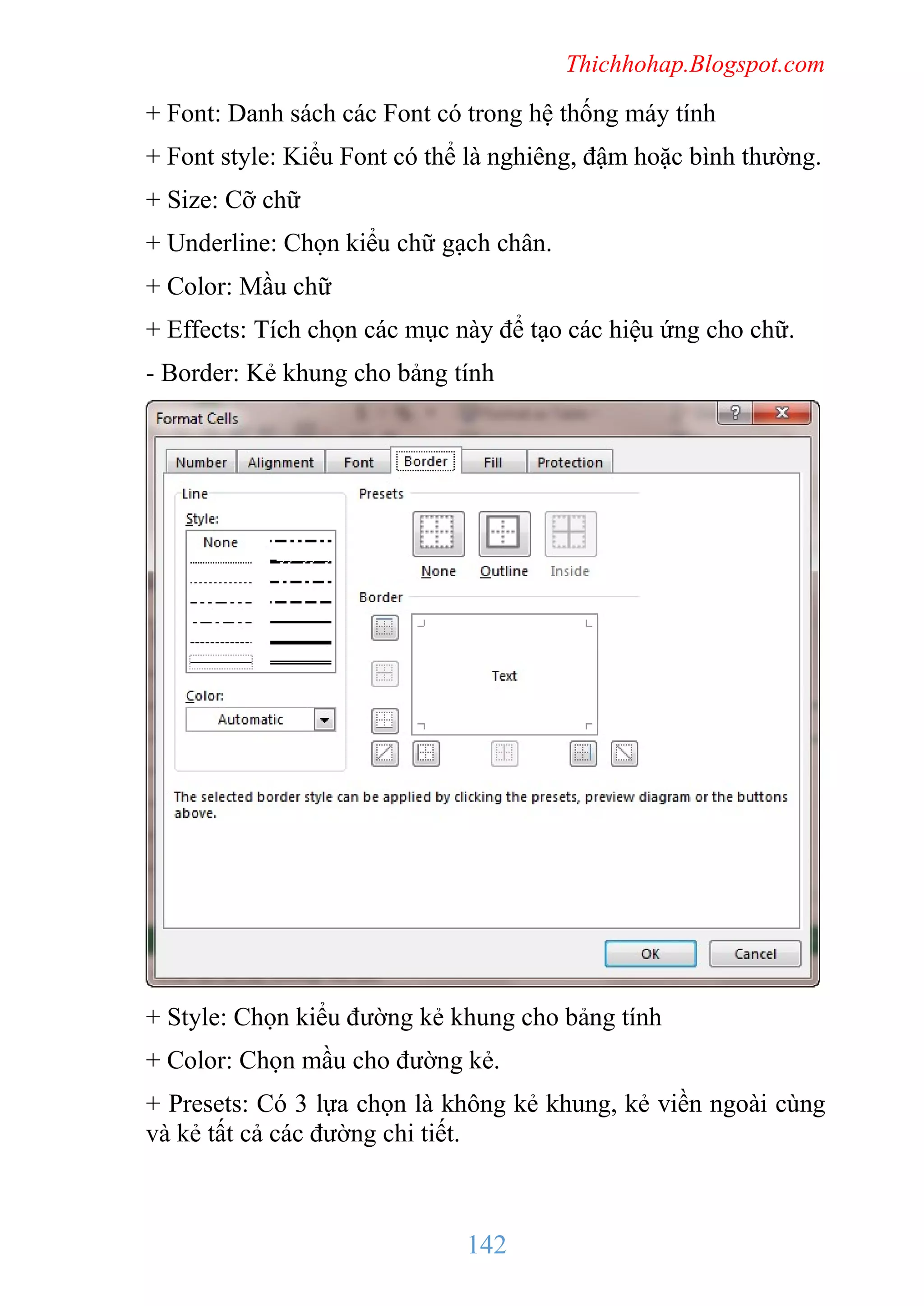 Thichhohap.Blogspot.com

+ Font: Danh sách các Font có trong hệ thống máy tính

+ Font style: Kiểu Font có thể là nghiêng, đậm hoặc bình thường.

+ Size: Cỡ chữ

+ Underline: Chọn kiểu chữ gạch chân.

+ Color: Mầu chữ

+ Effects: Tích chọn các mục này để tạo các hiệu ứng cho chữ.

- Border: Kẻ khung cho bảng tính

Format Cells
?
X
Number
Alignment
Font
Border
Fill
Protection
Line
Style:
None
Color:
Automatic
Presets
None
Outline
Inside
Border
Text
The selected border style can be applied by clicking the presets, preview diagram or the buttons above.
OK
Cancel

+ Style: Chọn kiểu đường kẻ khung cho bảng tính

+ Color: Chọn mầu cho đường kẻ.

+ Presets: Có 3 lựa chọn là không kẻ khung, kẻ viền ngoài cùng và kẻ tất cả các đường chi tiết.

142