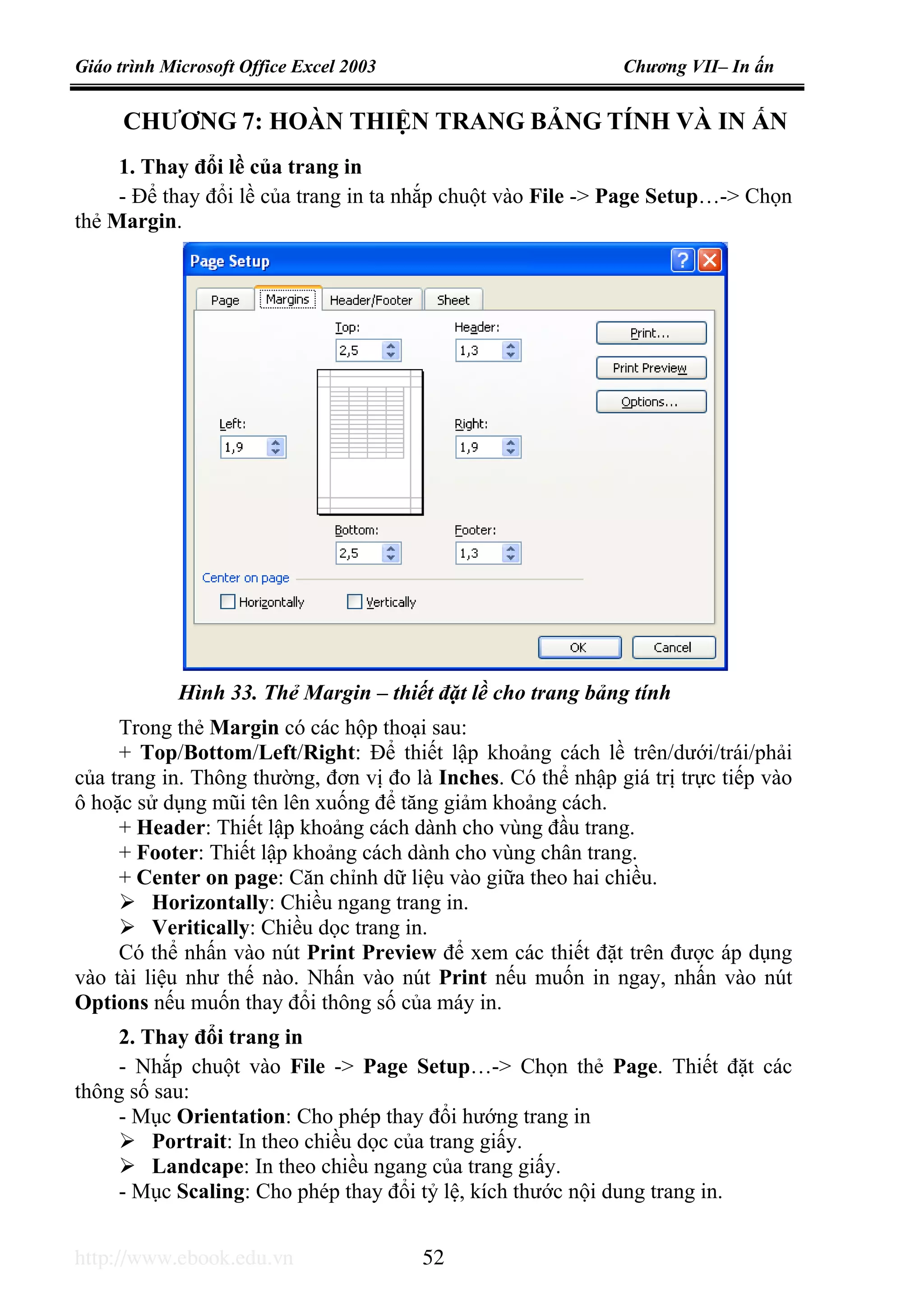 Giáo trình Microsoft Office Excel 2003 Chương VII– In ấn

CHƯƠNG 7: HOÀN THIỆN TRANG BẢNG TÍNH VÀ IN ẤN

1. Thay đổi lề của trang in

- Để thay đổi lề của trang in ta nhắp chuột vào File -> Page Setup…-> Chọn thẻ Margin.

Page Setup

Page Margins Header/Footer Sheet

Top: 2,5
Header: 1,3
Print...
Print Preview
Options...
Left: 1,9
Right: 1,9
Bottom: 2,5
Footer: 1,3
Center on page
Horizontally Vertically
OK Cancel

Hình 33. Thẻ Margin – thiết đặt lề cho trang bảng tính

Trong thẻ Margin có các hộp thoại sau:

+ Top/Bottom/Left/Right: Để thiết lập khoảng cách lề trên/dưới/trái/phải của trang in. Thông thường, đơn vị đo là Inches. Có thể nhập giá trị trực tiếp vào ô hoặc sử dụng mũi tên lên xuống để tăng giảm khoảng cách.

+ Header: Thiết lập khoảng cách dành cho vùng đầu trang.

+ Footer: Thiết lập khoảng cách dành cho vùng chân trang.

+ Center on page: Căn chỉnh dữ liệu vào giữa theo hai chiều.

➢ Horizontally: Chiều ngang trang in.

➢ Veritically: Chiều dọc trang in.

Có thể nhấn vào nút Print Preview để xem các thiết đặt trên được áp dụng vào tài liệu như thế nào. Nhấn vào nút Print nếu muốn in ngay, nhấn vào nút Options nếu muốn thay đổi thông số của máy in.

2. Thay đổi trang in

- Nhắp chuột vào File -> Page Setup…-> Chọn thẻ Page. Thiết đặt các thông số sau:

- Mục Orientation: Cho phép thay đổi hướng trang in

➢ Portrait: In theo chiều dọc của trang giấy.

➢ Landcape: In theo chiều ngang của trang giấy.

- Mục Scaling: Cho phép thay đổi tỷ lệ, kích thước nội dung trang in.

http://www.ebook.edu.vn 52