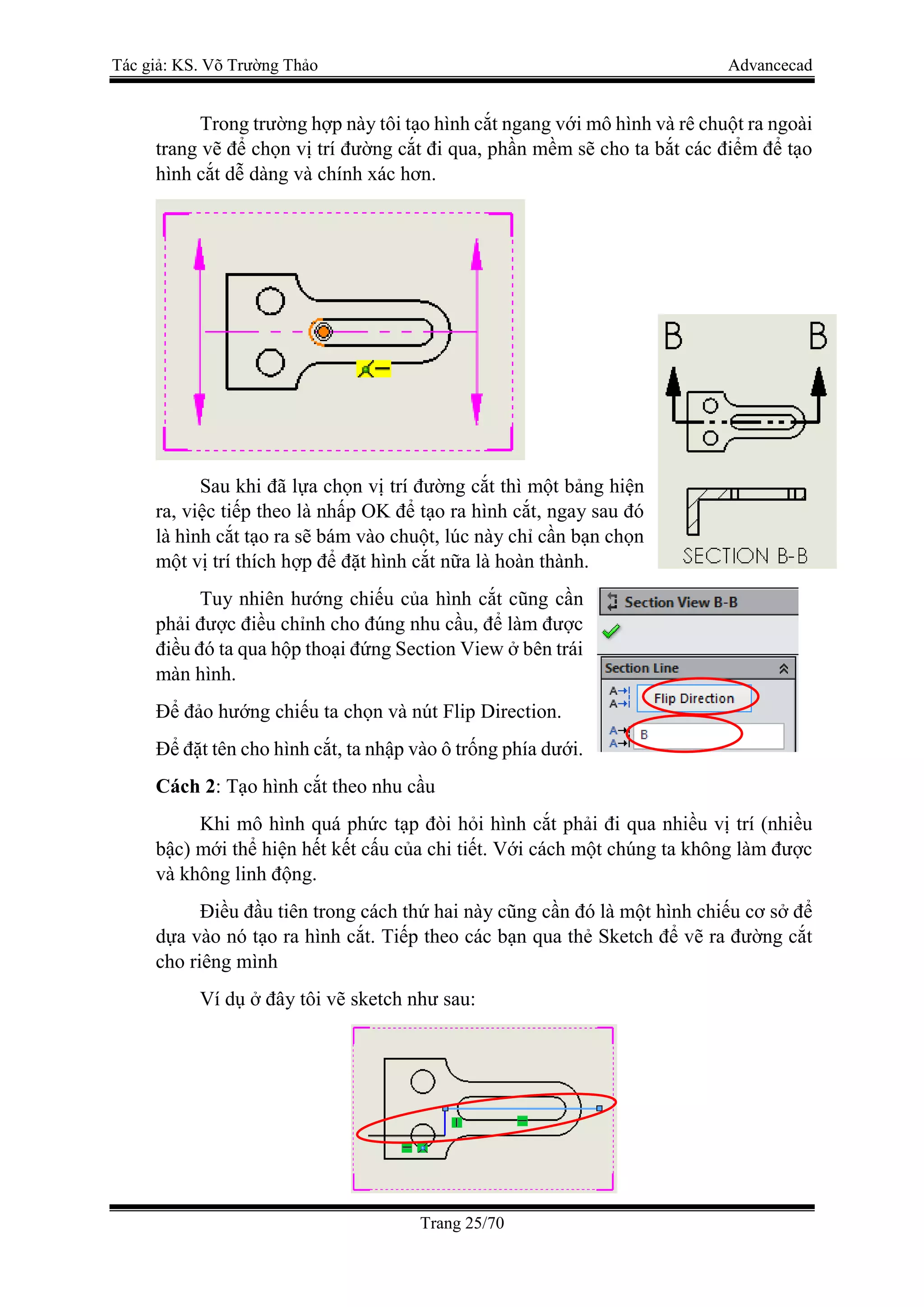 Tác giả: KS. Võ Trường Thảo Advancecad

Trong trường hợp này tôi tạo hình cắt ngang với mô hình và rê chuột ra ngoài trang vẽ để chọn vị trí đường cắt đi qua, phần mềm sẽ cho ta bắt các điểm để tạo hình cắt dễ dàng và chính xác hơn.

B B

SECTION B-B

Sau khi đã lựa chọn vị trí đường cắt thì một bảng hiện ra, việc tiếp theo là nhấp OK để tạo ra hình cắt, ngay sau đó là hình cắt tạo ra sẽ bám vào chuột, lúc này chỉ cần bạn chọn một vị trí thích hợp để đặt hình cắt nữa là hoàn thành.

Tuy nhiên hướng chiếu của hình cắt cũng cần phải được điều chỉnh cho đúng nhu cầu, để làm được điều đó ta qua hộp thoại đứng Section View ở bên trái màn hình.

Để đảo hướng chiếu ta chọn và nút Flip Direction.

Để đặt tên cho hình cắt, ta nhập vào ô trống phía dưới.

Section View B-B

Section Line

Flip Direction

B

**Cách 2**: Tạo hình cắt theo nhu cầu

Khi mô hình quá phức tạp đòi hỏi hình cắt phải đi qua nhiều vị trí (nhiều bậc) mới thể hiện hết kết cấu của chi tiết. Với cách một chúng ta không làm được và không linh động.

Điều đầu tiên trong cách thứ hai này cũng cần đó là một hình chiếu cơ sở để dựa vào nó tạo ra hình cắt. Tiếp theo các bạn qua thẻ Sketch để vẽ ra đường cắt cho riêng mình

Ví dụ ở đây tôi vẽ sketch như sau:

Trang 25/70