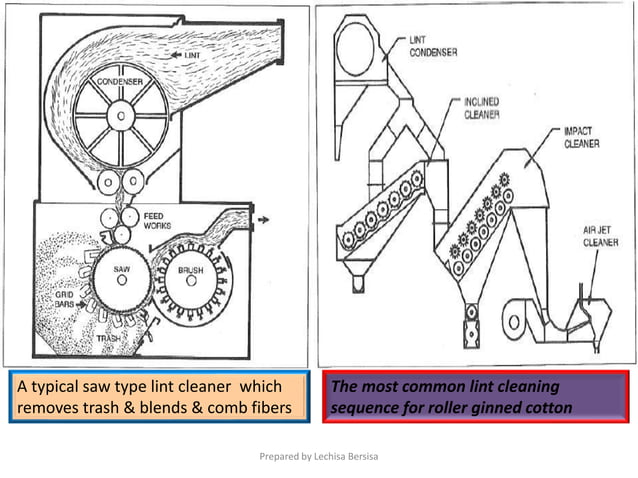 LINT

CONDENSER

FEED WORKS

SAW

BRUSH

GRID BARS

TRASH

LINT CONDENSER

INCLINED CLEANER

IMPACT CLEANER

AIR JET CLEANER

A typical saw type lint cleaner which removes trash & blends & comb fibers

The most common lint cleaning sequence for roller ginned cotton

Prepared by Lechisa Bersisa