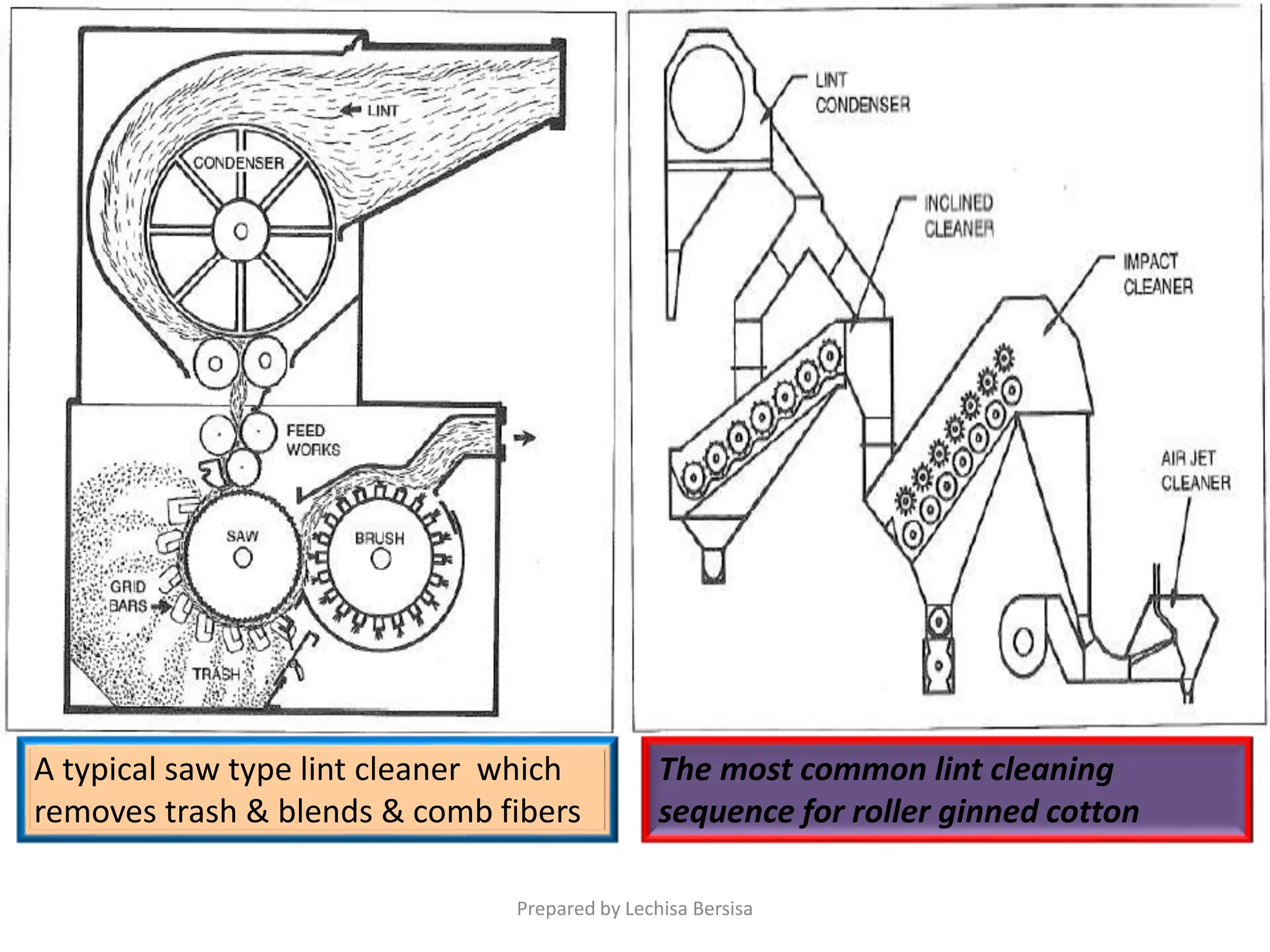 LINT

CONDENSER

FEED WORKS

SAW

BRUSH

GRID BARS

TRASH

LINT CONDENSER

INCLINED CLEANER

IMPACT CLEANER

AIR JET CLEANER

A typical saw type lint cleaner which removes trash & blends & comb fibers

The most common lint cleaning sequence for roller ginned cotton

Prepared by Lechisa Bersisa