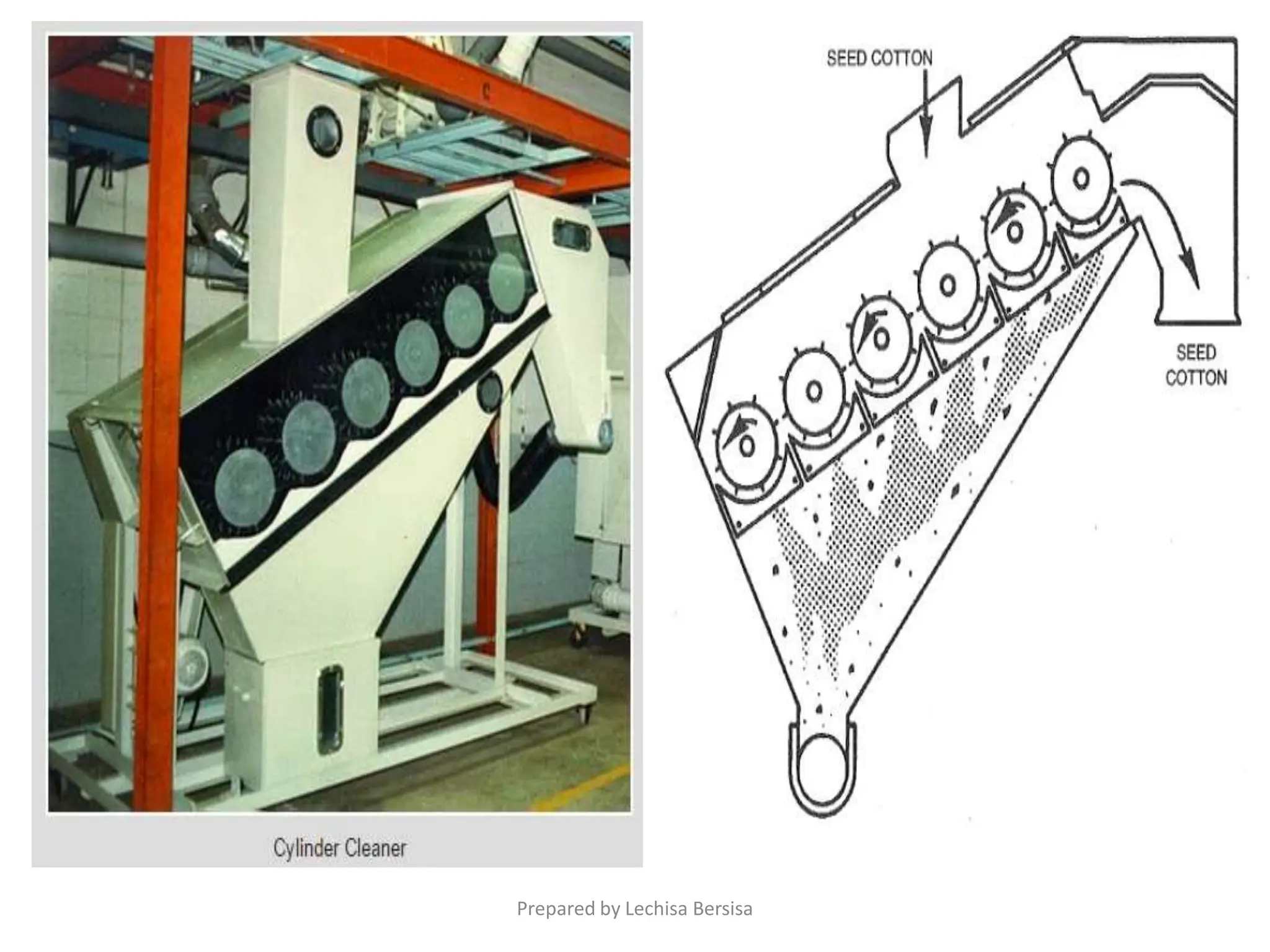 Cylinder Cleaner

SEED COTTON

SEED COTTON

Prepared by Lechisa Bersisa