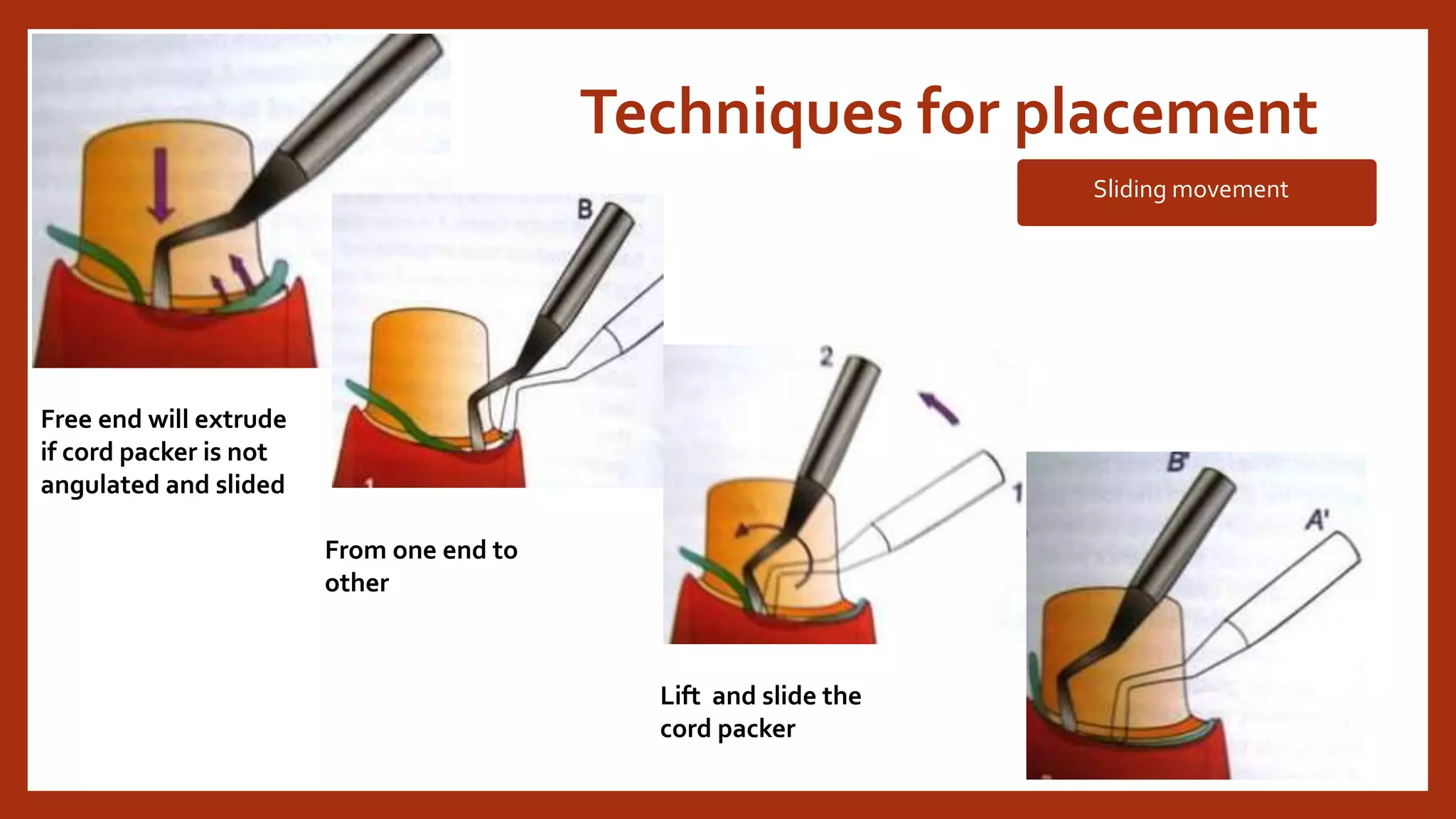 Techniques for placement

Sliding movement

B

Free end will extrude if cord packer is not angulated and slided

From one end to other

2

1

Lift and slide the cord packer

B'

A'