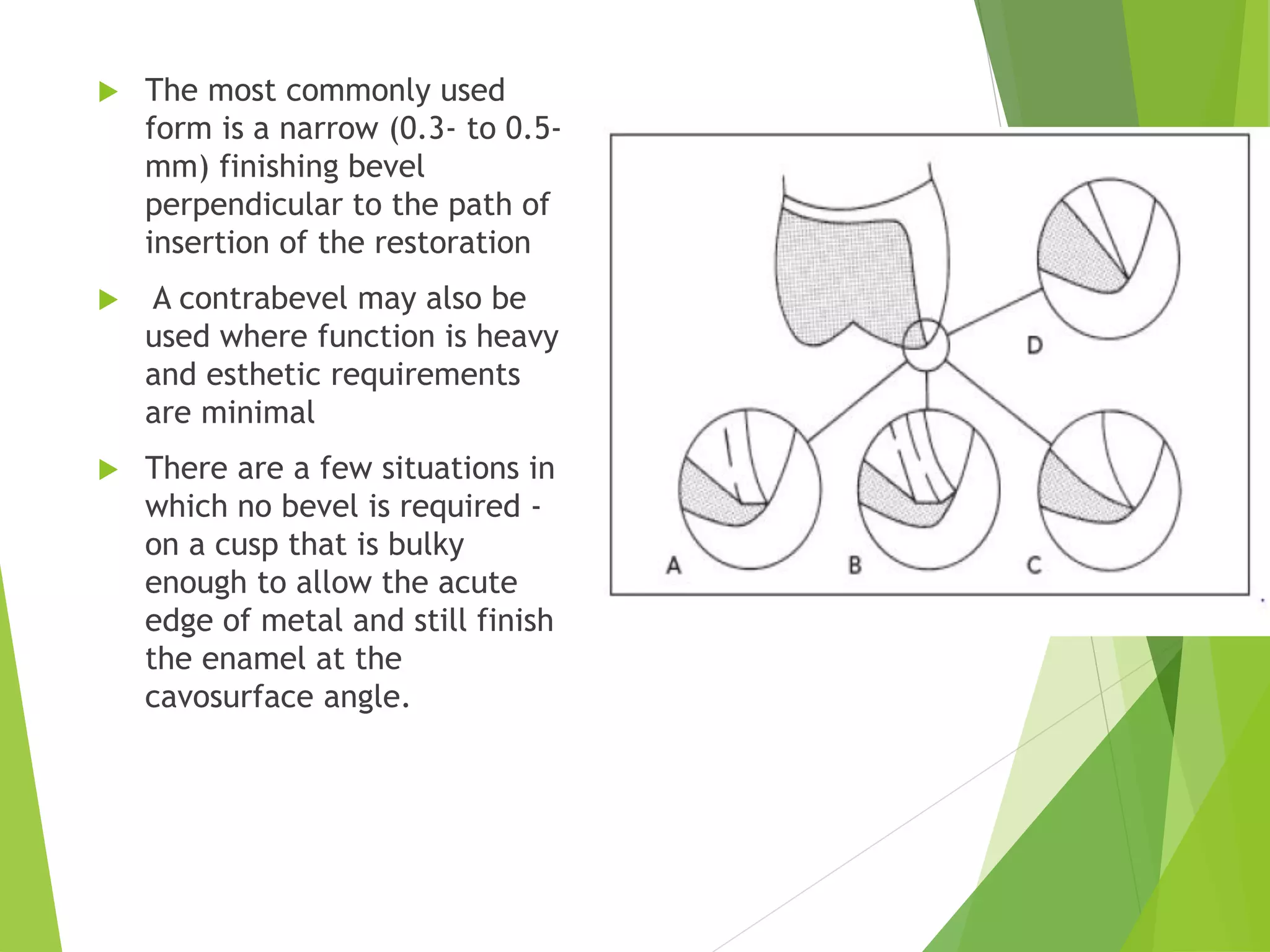 The most commonly used form is a narrow (0.3- to 0.5-mm) finishing bevel perpendicular to the path of insertion of the restoration

A contrabevel may also be used where function is heavy and esthetic requirements are minimal

There are a few situations in which no bevel is required - on a cusp that is bulky enough to allow the acute edge of metal and still finish the enamel at the cavosurface angle.

D

A

B

C