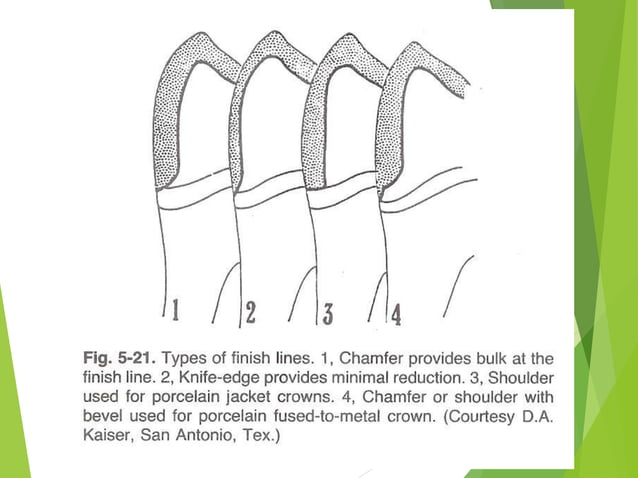 1 2 3 4

Fig. 5-21. Types of finish lines. 1, Chamfer provides bulk at the finish line. 2, Knife-edge provides minimal reduction. 3, Shoulder used for porcelain jacket crowns. 4, Chamfer or shoulder with bevel used for porcelain fused-to-metal crown. (Courtesy D.A. Kaiser, San Antonio, Tex.)