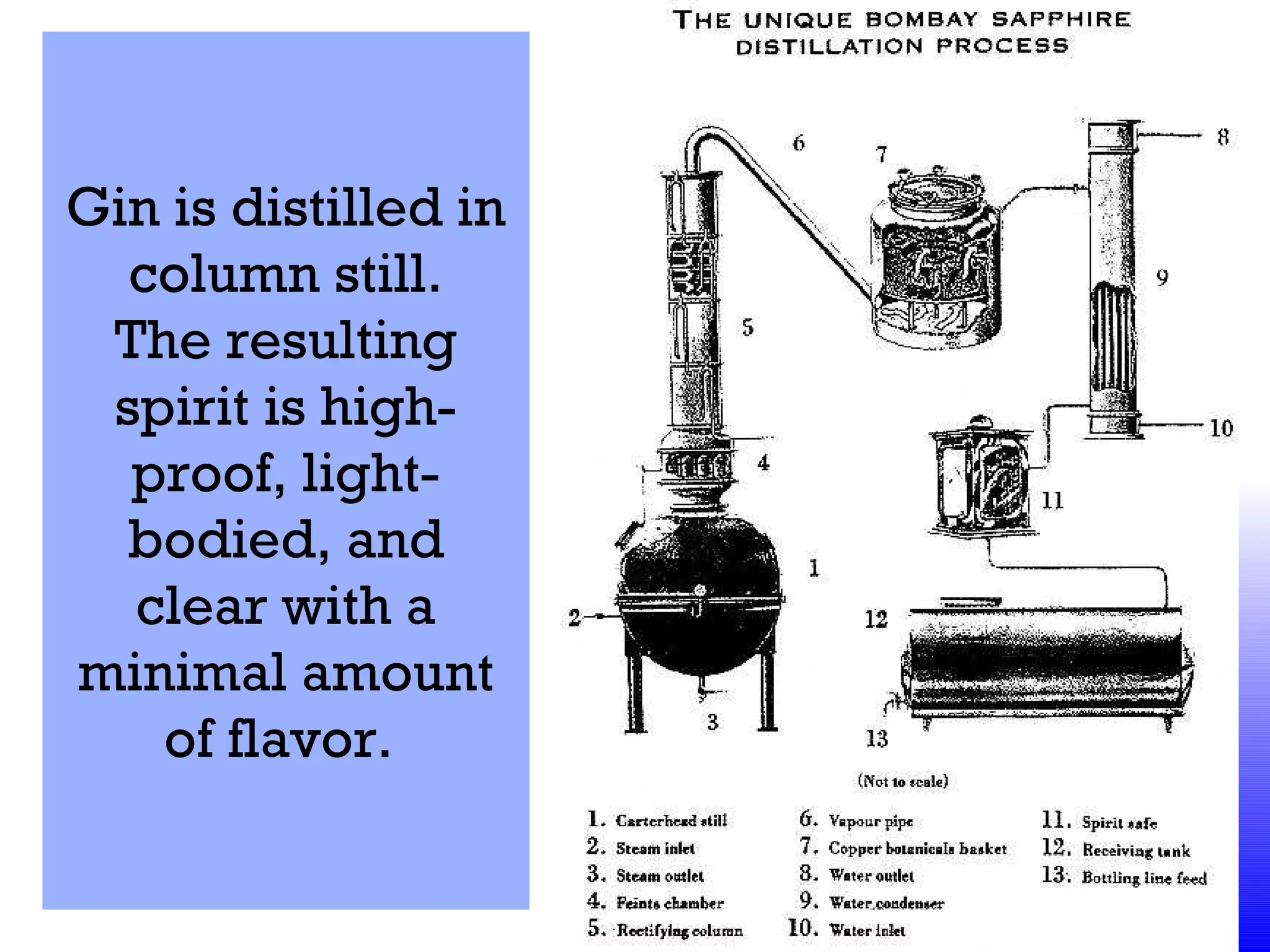 Gin is distilled in column still. The resulting spirit is high-proof, light-bodied, and clear with a minimal amount of flavor.

THE UNIQUE BOMBAY SAPPHIRE DISTILLATION PROCESS

6
7
8
9
5
4
10
11
1
2
12
3
13

(Not to scale)

1. Carterhead still
2. Steam inlet
3. Steam outlet
4. Feints chamber
5. Rectifying column

6. Vapour pipe
7. Copper botanicals basket
8. Water outlet
9. Water condenser
10. Water inlet

11. Spirit safe
12. Receiving tank
13. Bottling line feed