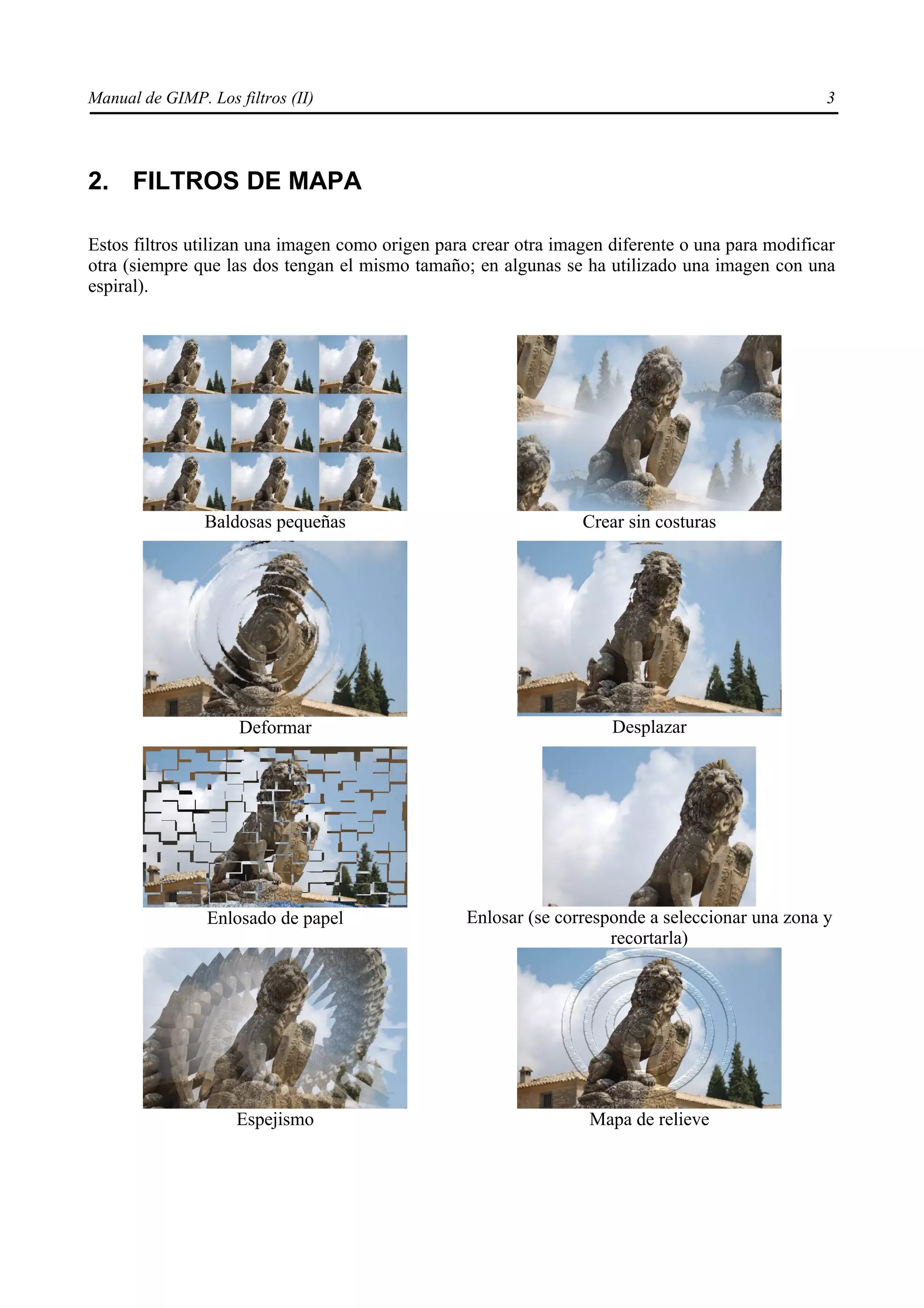 Manual de GIMP. Los filtros (II)

3

2. FILTROS DE MAPA

Estos filtros utilizan una imagen como origen para crear otra imagen diferente o una para modificar otra (siempre que las dos tengan el mismo tamaño; en algunas se ha utilizado una imagen con una espiral).

Baldosas pequeñas

Crear sin costuras

Deformar

Desplazar

Enlosado de papel

Enlosar (se corresponde a seleccionar una zona y recortarla)

Espejismo

Mapa de relieve