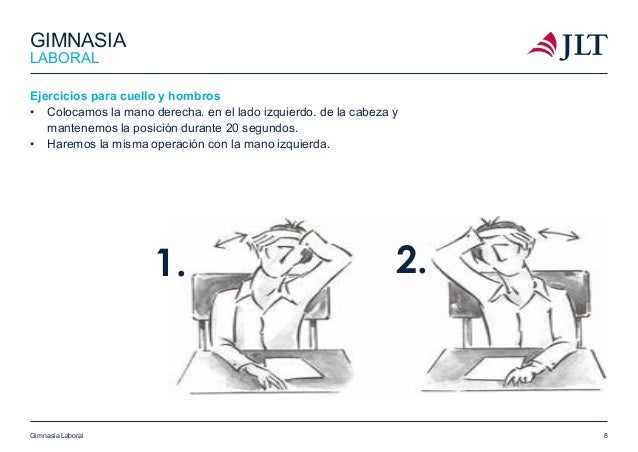 GIMNASIA
LABORAL

JLT

Ejercicios para cuello y hombros
• Colocamos la mano derecha. en el lado izquierdo. de la cabeza y mantenemos la posición durante 20 segundos.
• Haremos la misma operación con la mano izquierda.

1.

2.

Gimnasia Laboral

8