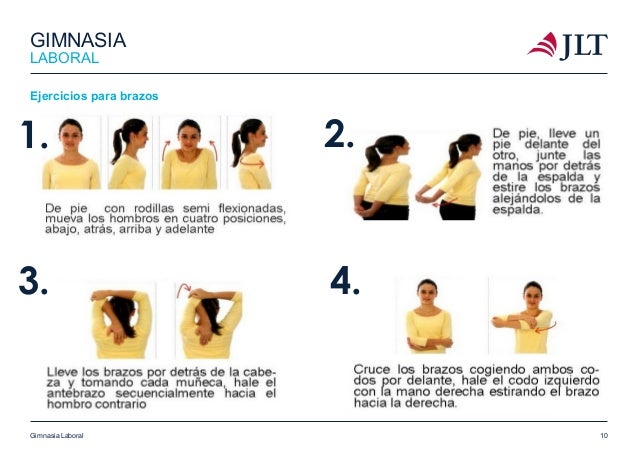 GIMNASIA
LABORAL

JLT

Ejercicios para brazos

1.

De pie con rodillas semi flexionadas, mueva los hombros en cuatro posiciones, abajo, atrás, arriba y adelante

2.

De pie, lleve un pie delante del otro, junte las manos por detrás de la espalda y estire los brazos alejándolos de la espalda.

3.

Lleve los brazos por detrás de la cabeza y tomando cada muñeca, hale el antebrazo secuencialmente hacia el hombro contrario

4.

Cruce los brazos cogiendo ambos codos por delante, hale el codo izquierdo con la mano derecha estirando el brazo hacia la derecha.

Gimnasia Laboral

10