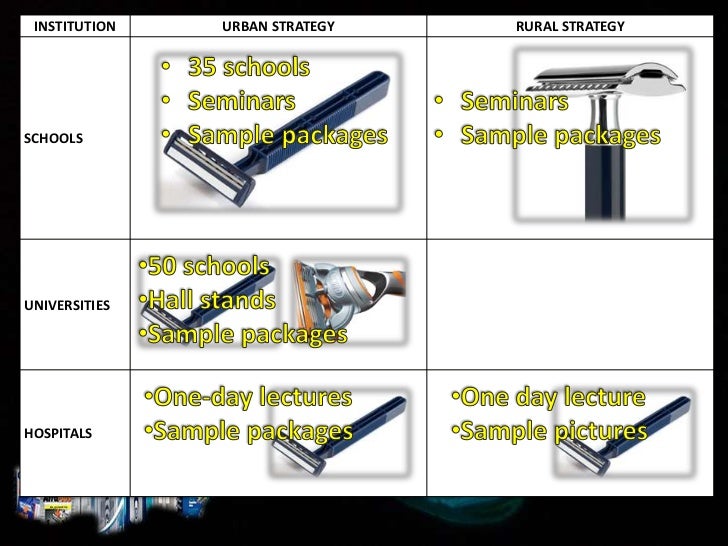 | INSTITUTION | URBAN STRATEGY | RURAL STRATEGY |
|---|---|---|
| SCHOOLS | • 35 schools • Seminars • Sample packages | • Seminars • Sample packages |
| UNIVERSITIES | •50 schools •Hall stands •Sample packages | |
| HOSPITALS | •One-day lectures •Sample packages | •One day lecture •Sample pictures |