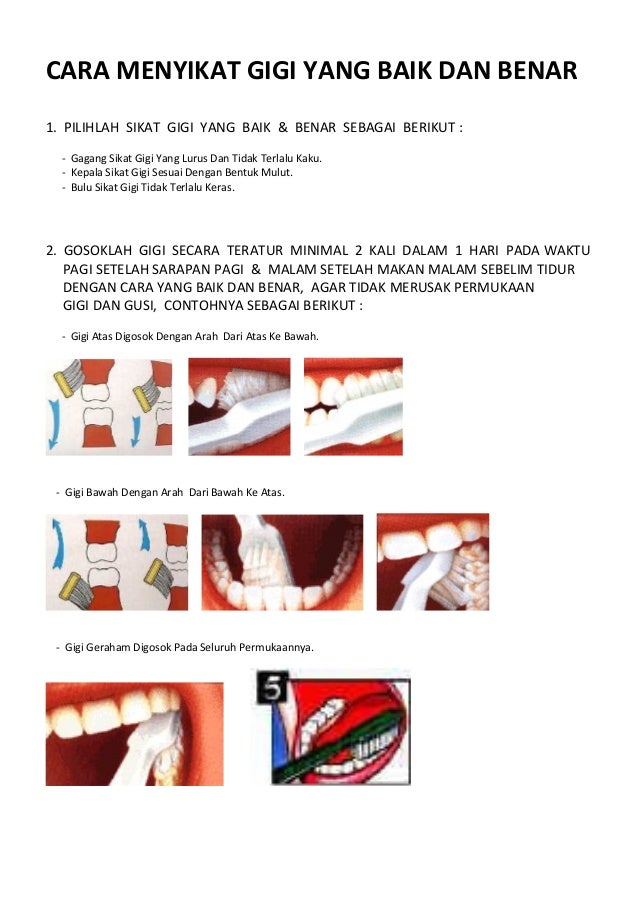 CARA MENYIKAT GIGI YANG BAIK DAN BENAR

1. PILIHLAH SIKAT GIGI YANG BAIK & BENAR SEBAGAI BERIKUT :

- Gagang Sikat Gigi Yang Lurus Dan Tidak Terlalu Kaku.
- Kepala Sikat Gigi Sesuai Dengan Bentuk Mulut.
- Bulu Sikat Gigi Tidak Terlalu Keras.

2. GOSOKLAH GIGI SECARA TERATUR MINIMAL 2 KALI DALAM 1 HARI PADA WAKTU PAGI SETELAH SARAPAN PAGI & MALAM SETELAH MAKAN MALAM SEBELIM TIDUR DENGAN CARA YANG BAIK DAN BENAR, AGAR TIDAK MERUSAK PERMUKAAN GIGI DAN GUSI, CONTOHNYA SEBAGAI BERIKUT :

- Gigi Atas Digosok Dengan Arah Dari Atas Ke Bawah.

- Gigi Bawah Dengan Arah Dari Bawah Ke Atas.

- Gigi Geraham Digosok Pada Seluruh Permukaannya.

5