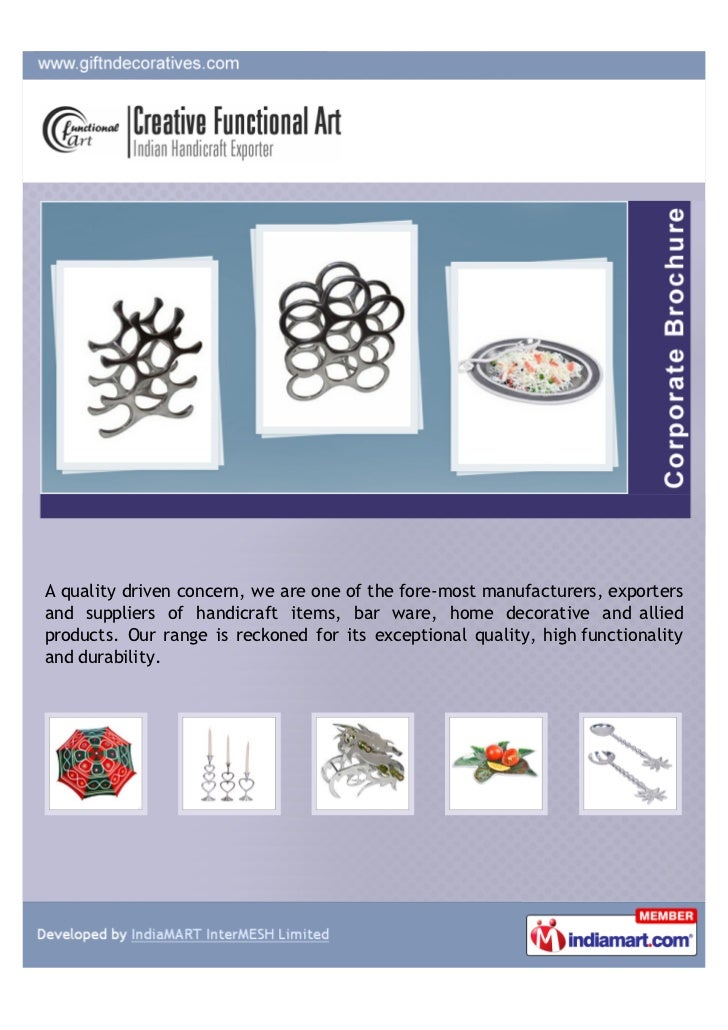 www.giftndecoratives.com

functional art

Creative Functional Art
Indian Handicraft Exporter

Corporate Brochure

A quality driven concern, we are one of the fore-most manufacturers, exporters and suppliers of handicraft items, bar ware, home decorative and allied products. Our range is reckoned for its exceptional quality, high functionality and durability.

Developed by IndiaMART InterMESH Limited

MEMBER
indiamart.com