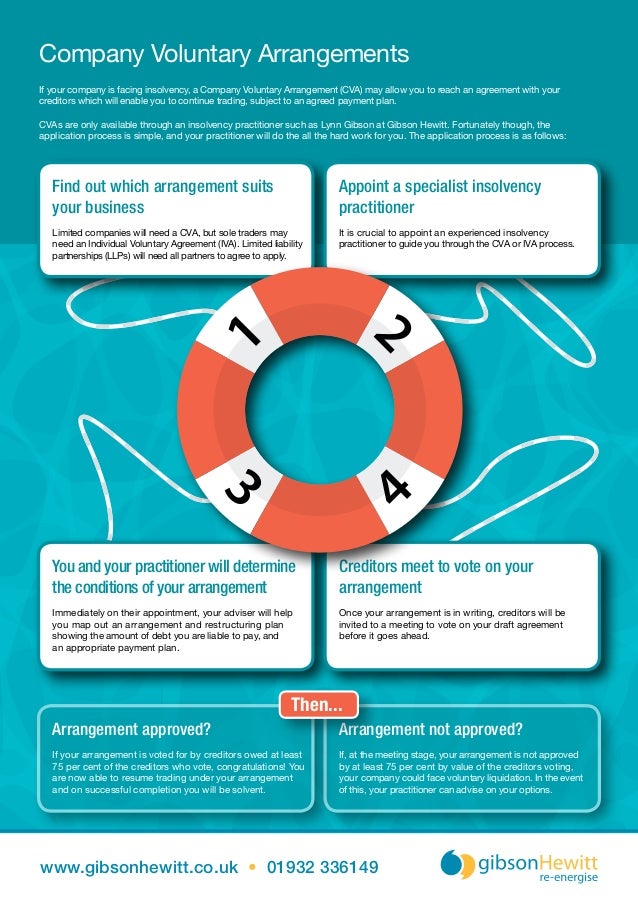 Company Voluntary Arrangements

If your company is facing insolvency, a Company Voluntary Arrangement (CVA) may allow you to reach an agreement with your creditors which will enable you to continue trading, subject to an agreed payment plan.

CVAs are only available through an insolvency practitioner such as Lynn Gibson at Gibson Hewitt. Fortunately though, the application process is simple, and your practitioner will do the all the hard work for you. The application process is as follows:

Find out which arrangement suits your business

Limited companies will need a CVA, but sole traders may need an Individual Voluntary Agreement (IVA). Limited liability partnerships (LLPs) will need all partners to agree to apply.

Appoint a specialist insolvency practitioner

It is crucial to appoint an experienced insolvency practitioner to guide you through the CVA or IVA process.

1

2

3

4

You and your practitioner will determine the conditions of your arrangement

Immediately on their appointment, your adviser will help you map out an arrangement and restructuring plan showing the amount of debt you are liable to pay, and an appropriate payment plan.

Creditors meet to vote on your arrangement

Once your arrangement is in writing, creditors will be invited to a meeting to vote on your draft agreement before it goes ahead.

Then...

Arrangement approved?

If your arrangement is voted for by creditors owed at least 75 per cent of the creditors who vote, congratulations! You are now able to resume trading under your arrangement and on successful completion you will be solvent.

Arrangement not approved?

If, at the meeting stage, your arrangement is not approved by at least 75 per cent by value of the creditors voting, your company could face voluntary liquidation. In the event of this, your practitioner can advise on your options.

www.gibsonhewitt.co.uk • 01932 336149

gibsonHewitt
re-energise