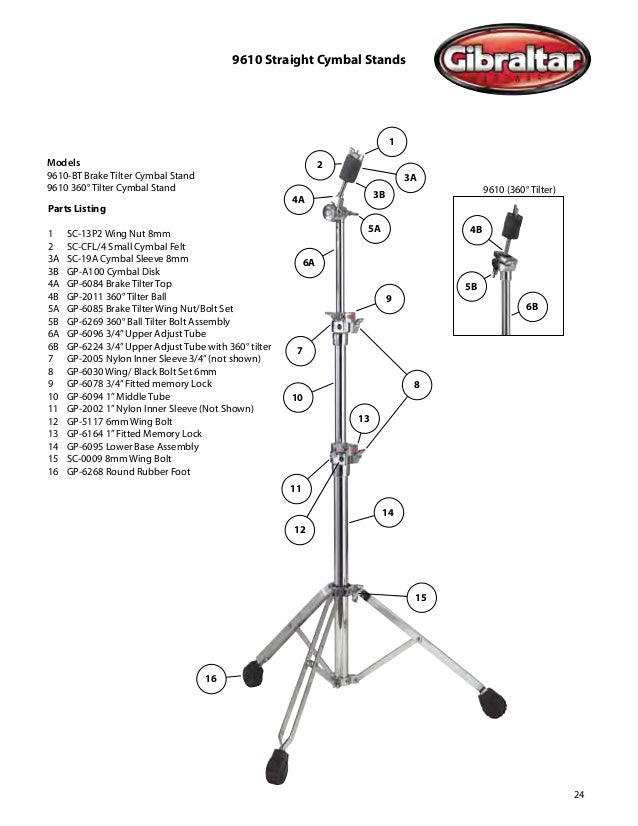 9610 Straight Cymbal Stands

Gibraltar

Models
9610-BT Brake Tilter Cymbal Stand
9610 360° Tilter Cymbal Stand

Parts Listing

1 SC-13P2 Wing Nut 8mm
2 SC-CFL/4 Small Cymbal Felt
3A SC-19A Cymbal Sleeve 8mm
3B GP-A100 Cymbal Disk
4A GP-6084 Brake Tilter Top
4B GP-2011 360° Tilter Ball
5A GP-6085 Brake Tilter Wing Nut/Bolt Set
5B GP-6269 360° Ball Tilter Bolt Assembly
6A GP-6096 3/4" Upper Adjust Tube
6B GP-6224 3/4" Upper Adjust Tube with 360° tilter
7 GP-2005 Nylon Inner Sleeve 3/4" (not shown)
8 GP-6030 Wing/ Black Bolt Set 6mm
9 GP-6078 3/4" Fitted memory Lock
10 GP-6094 1" Middle Tube
11 GP-2002 1" Nylon Inner Sleeve (Not Shown)
12 GP-5117 6mm Wing Bolt
13 GP-6164 1" Fitted Memory Lock
14 GP-6095 Lower Base Assembly
15 SC-0009 8mm Wing Bolt
16 GP-6268 Round Rubber Foot

1
2
3A
3B
4A
5A
6A
9
7
8
10
13
11
12
14
15
16

9610 (360° Tilter)
4B
5B
6B

24