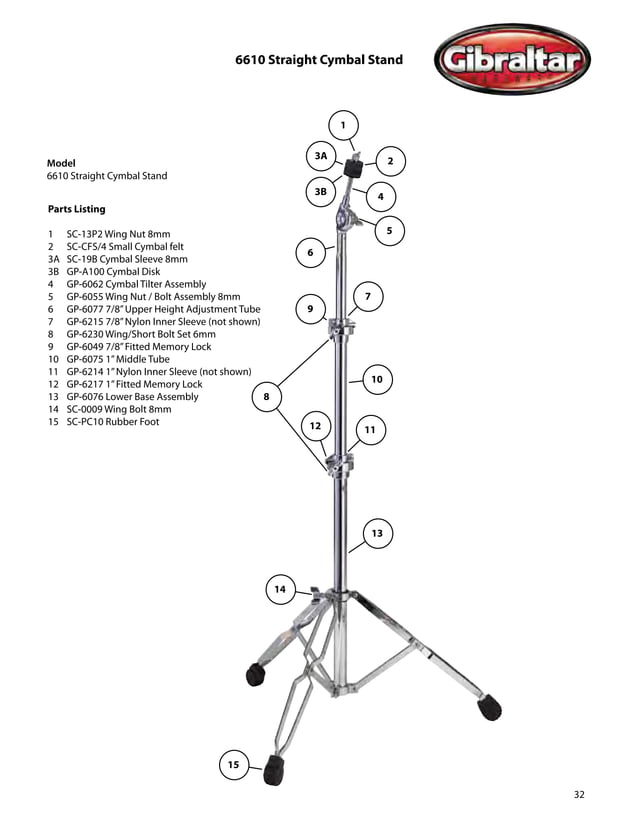 6610 Straight Cymbal Stand

Gibraltar

Model
6610 Straight Cymbal Stand

Parts Listing

1 SC-13P2 Wing Nut 8mm
2 SC-CFS/4 Small Cymbal felt
3A SC-19B Cymbal Sleeve 8mm
3B GP-A100 Cymbal Disk
4 GP-6062 Cymbal Tilter Assembly
5 GP-6055 Wing Nut / Bolt Assembly 8mm
6 GP-6077 7/8" Upper Height Adjustment Tube
7 GP-6215 7/8" Nylon Inner Sleeve (not shown)
8 GP-6230 Wing/Short Bolt Set 6mm
9 GP-6049 7/8" Fitted Memory Lock
10 GP-6075 1" Middle Tube
11 GP-6214 1" Nylon Inner Sleeve (not shown)
12 GP-6217 1" Fitted Memory Lock
13 GP-6076 Lower Base Assembly
14 SC-0009 Wing Bolt 8mm
15 SC-PC10 Rubber Foot

1
3A
2
3B
4
5
6
7
9
10
8
12
11
13
14
15

32